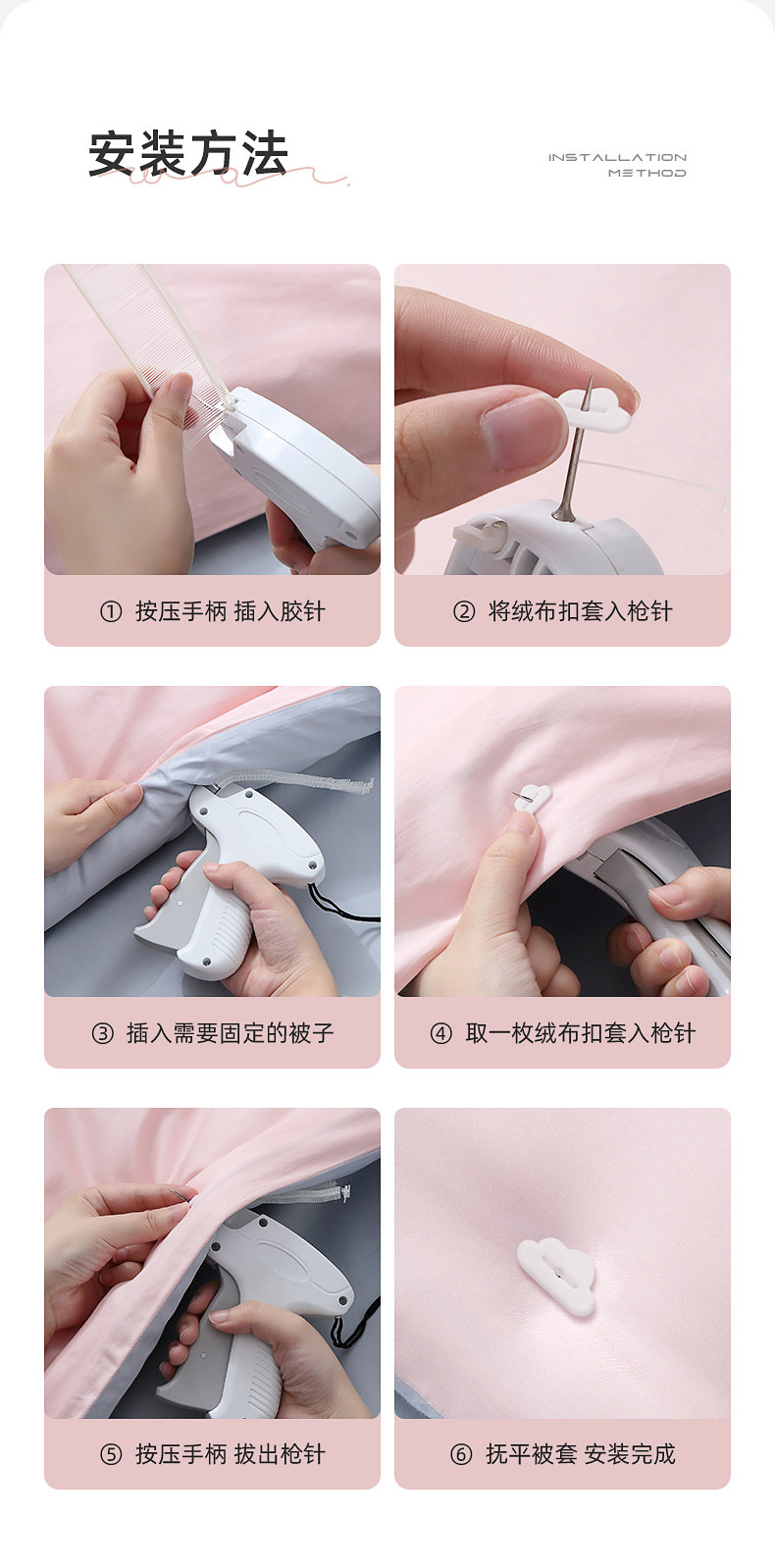 安装方法

INSTALLATION METHOD

① 按压手柄 插入胶针

② 将绒布扣套入枪针

③ 插入需要固定的被子

④ 取一枚绒布扣套入枪针

⑤ 按压手柄 拔出枪针

⑥ 抚平被套 安装完成