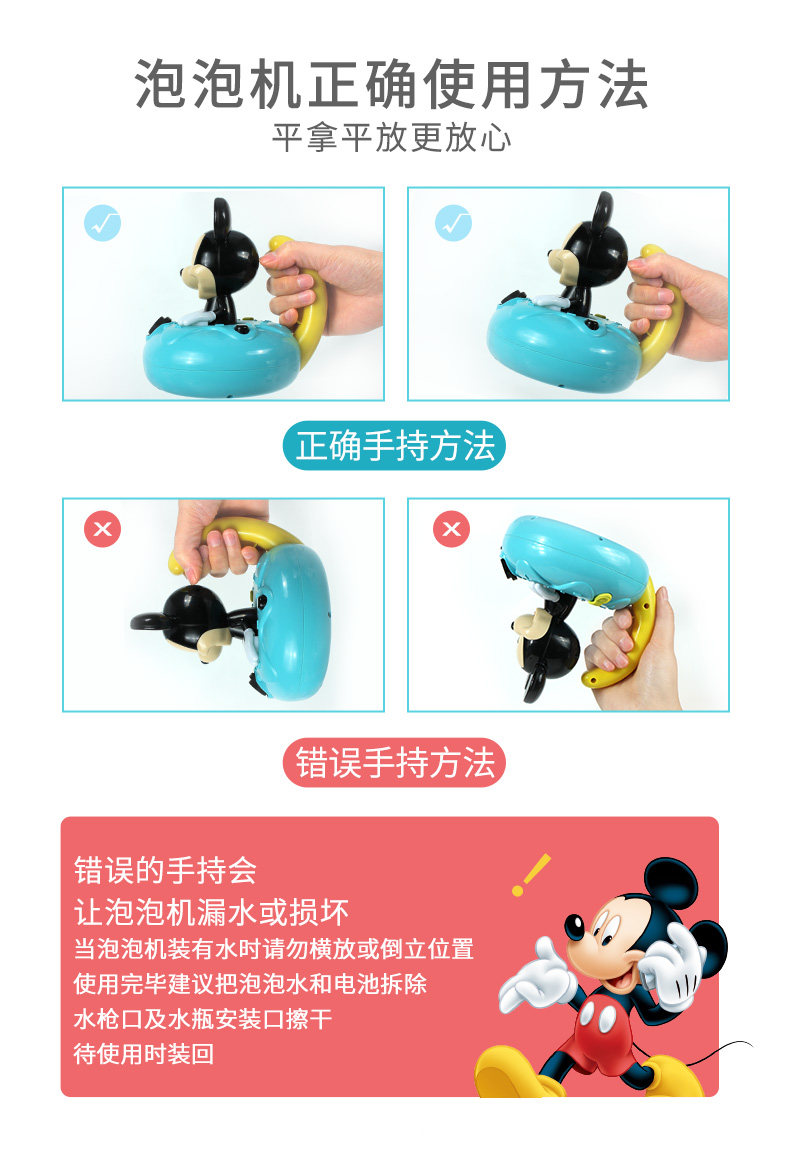 泡泡机正确使用方法
平拿平放更放心

正确手持方法

错误手持方法

错误的手持会
让泡泡机漏水或损坏
当泡泡机装有水时请勿横放或倒立位置
使用完毕建议把泡泡水和电池拆除
水枪口及水瓶安装口擦干
待使用时装回