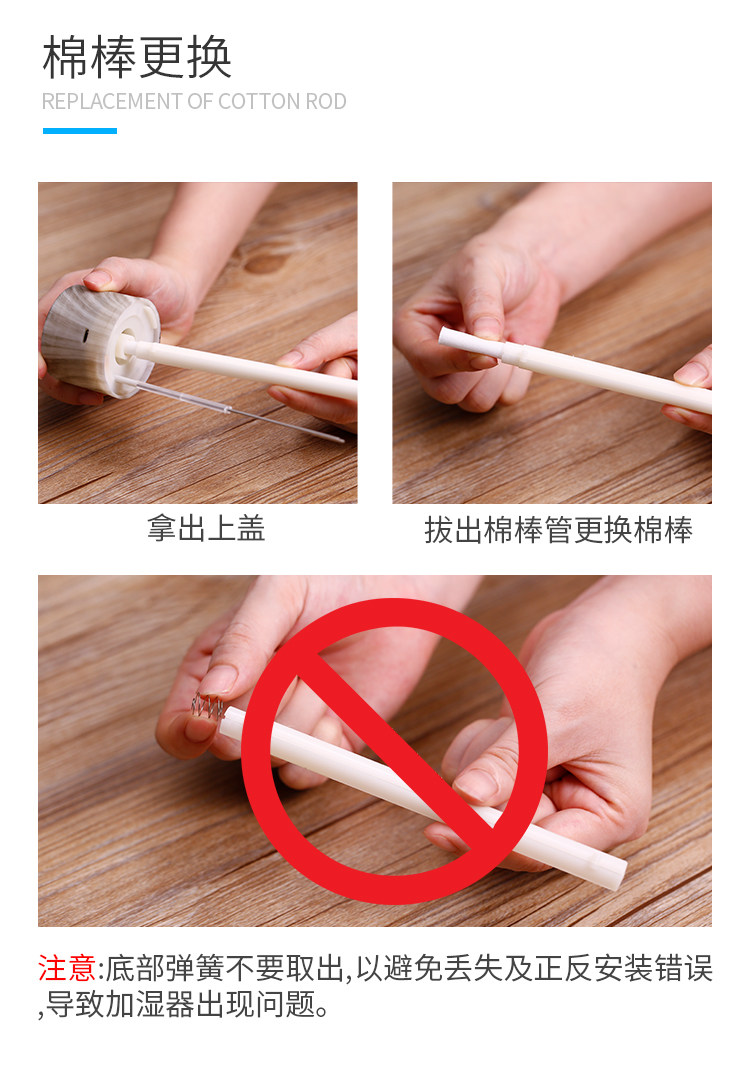 棉棒更换

REPLACEMENT OF COTTON ROD

拿出上盖

拔出棉棒管更换棉棒

注意:底部弹簧不要取出,以避免丢失及正反安装错误,导致加湿器出现问题。