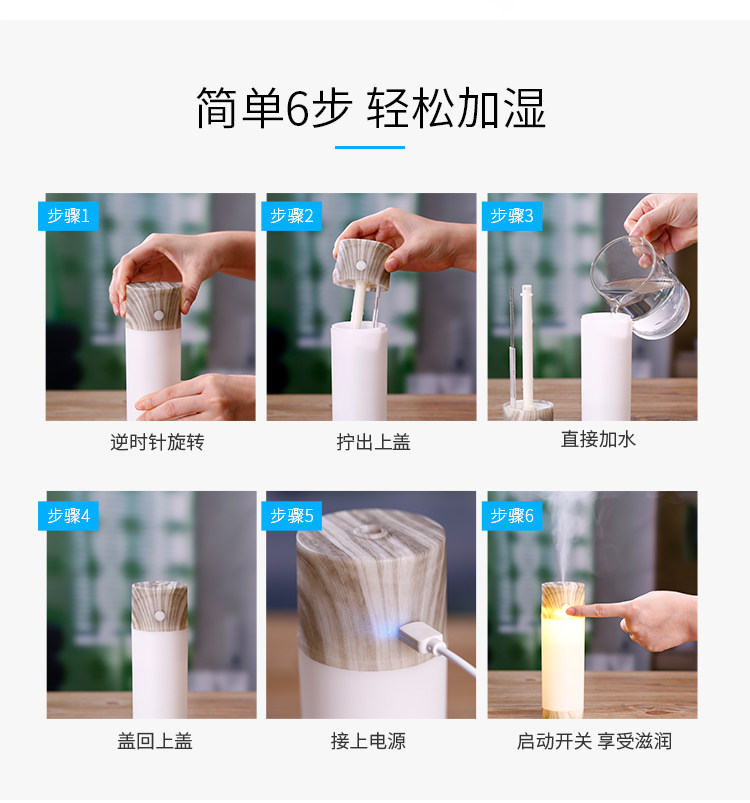 简单6步 轻松加湿

步骤1

逆时针旋转

步骤2

拧出上盖

步骤3

直接加水

步骤4

盖回上盖

步骤5

接上电源

步骤6

启动开关 享受滋润