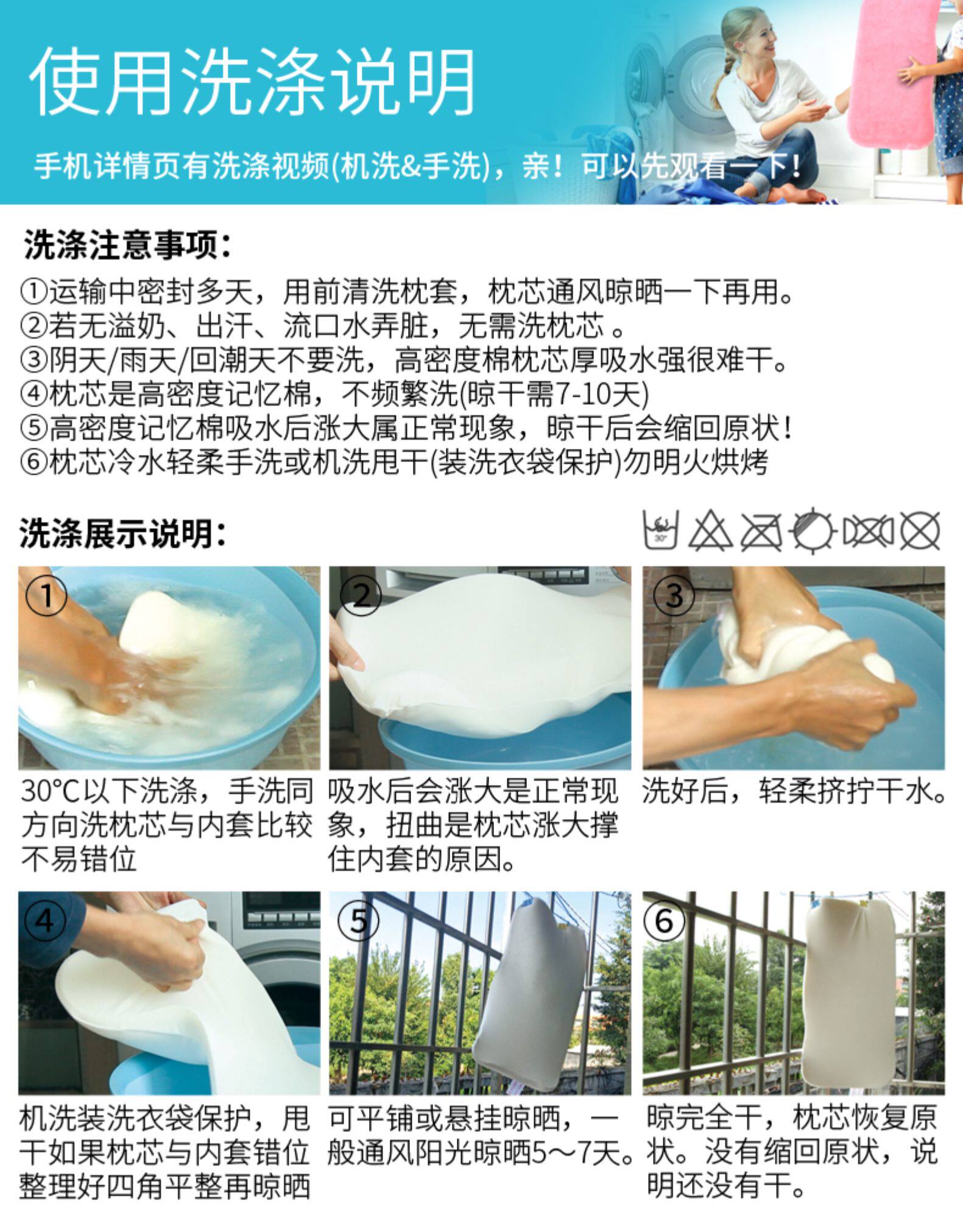 使用洗涤说明

手机详情页有洗涤视频(机洗&手洗)，亲！可以先观看一下！

洗涤注意事项：

①运输中密封多天，用前清洗枕套，枕芯通风晾晒一下再用。
②若无溢奶、出汗、流口水弄脏，无需洗枕芯 。
③阴天/雨天/回潮天不要洗，高密度棉枕芯厚吸水强很难干。
④枕芯是高密度记忆棉，不频繁洗(晾干需7-10天)
⑤高密度记忆棉吸水后涨大属正常现象，晾干后会缩回原状！
⑥枕芯冷水轻柔手洗或机洗甩干(装洗衣袋保护)勿明火烘烤

洗涤展示说明：

30°

①
30℃以下洗涤，手洗同方向洗枕芯与内套比较不易错位

②
吸水后会涨大是正常现象，扭曲是枕芯涨大撑住内套的原因。

③
洗好后，轻柔挤拧干水。

④
机洗装洗衣袋保护，甩干如果枕芯与内套错位整理好四角平整再晾晒

⑤
可平铺或悬挂晾晒，一般通风阳光晾晒5～7天。

⑥
晾完全干，枕芯恢复原状。没有缩回原状，说明还没有干。