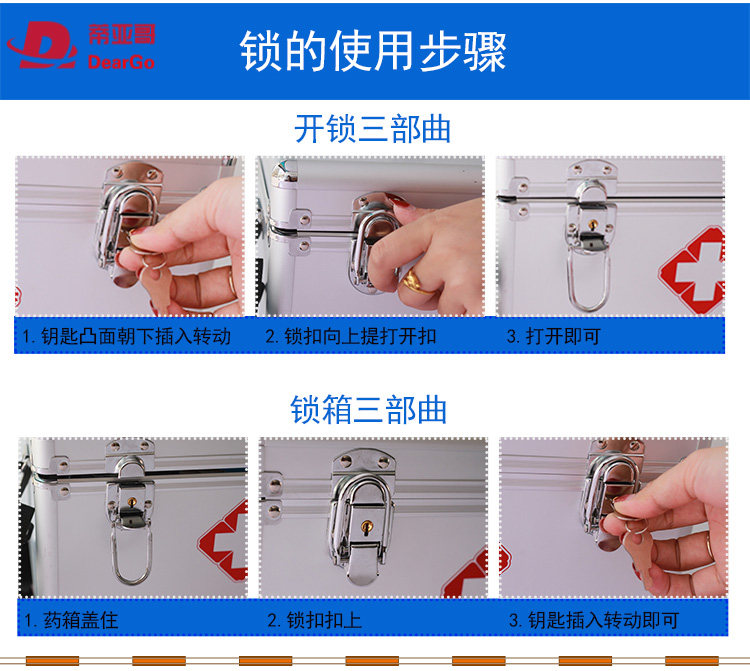 帝亚哥
DearGo

锁的使用步骤

开锁三部曲

1. 钥匙凸面朝下插入转动
2. 锁扣向上提打开扣
3. 打开即可

锁箱三部曲

1. 药箱盖住
2. 锁扣扣上
3. 钥匙插入转动即可