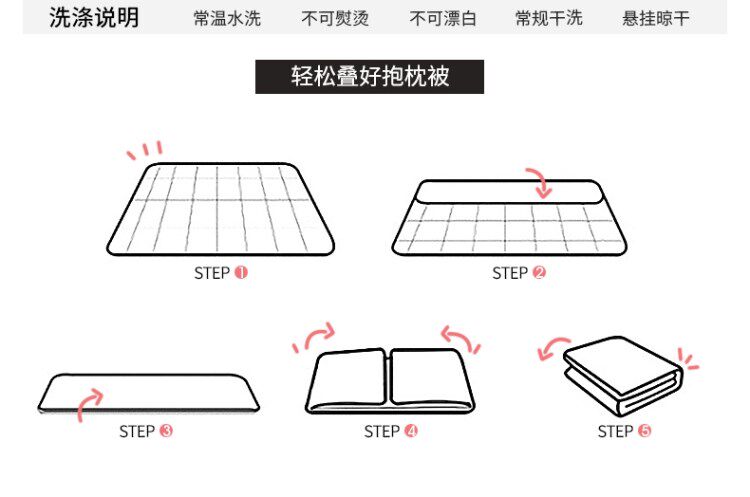 洗涤说明 常温水洗 不可熨烫 不可漂白 常规干洗 悬挂晾干

轻松叠好抱枕被

STEP ❶

STEP ❷

STEP ❸

STEP ❹

STEP ❺