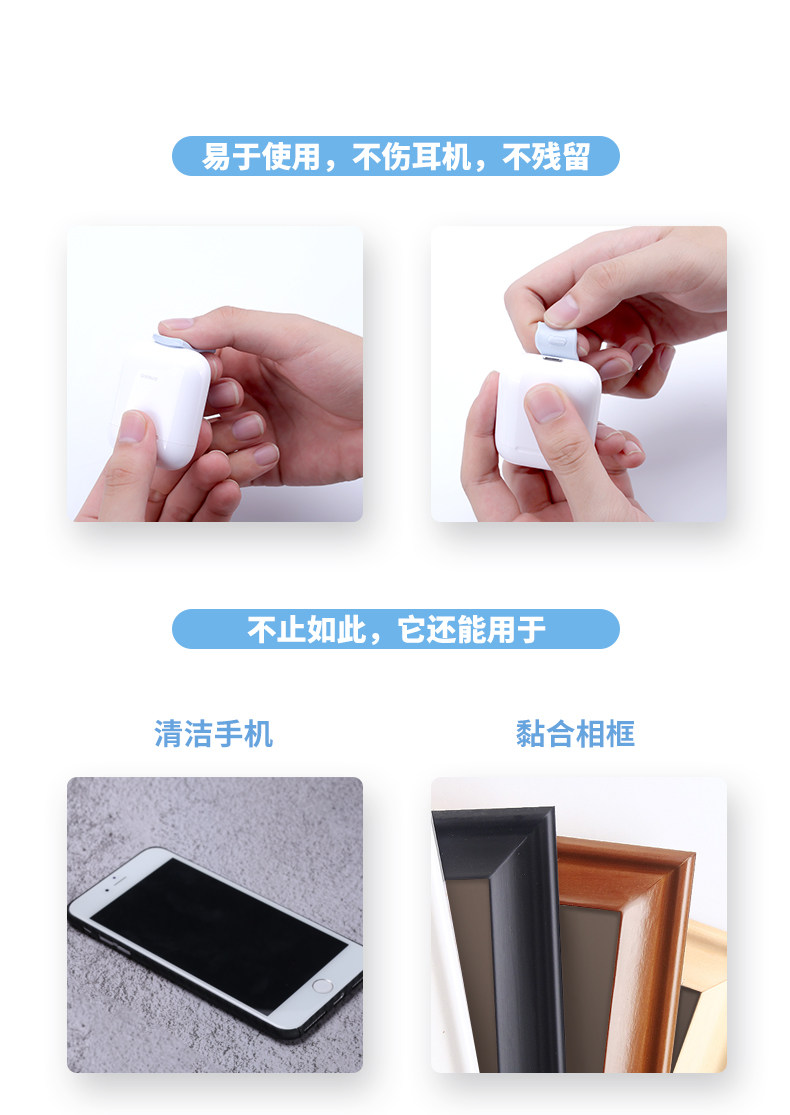 易于使用，不伤耳机，不残留

不止如此，它还能用于

清洁手机

黏合相框