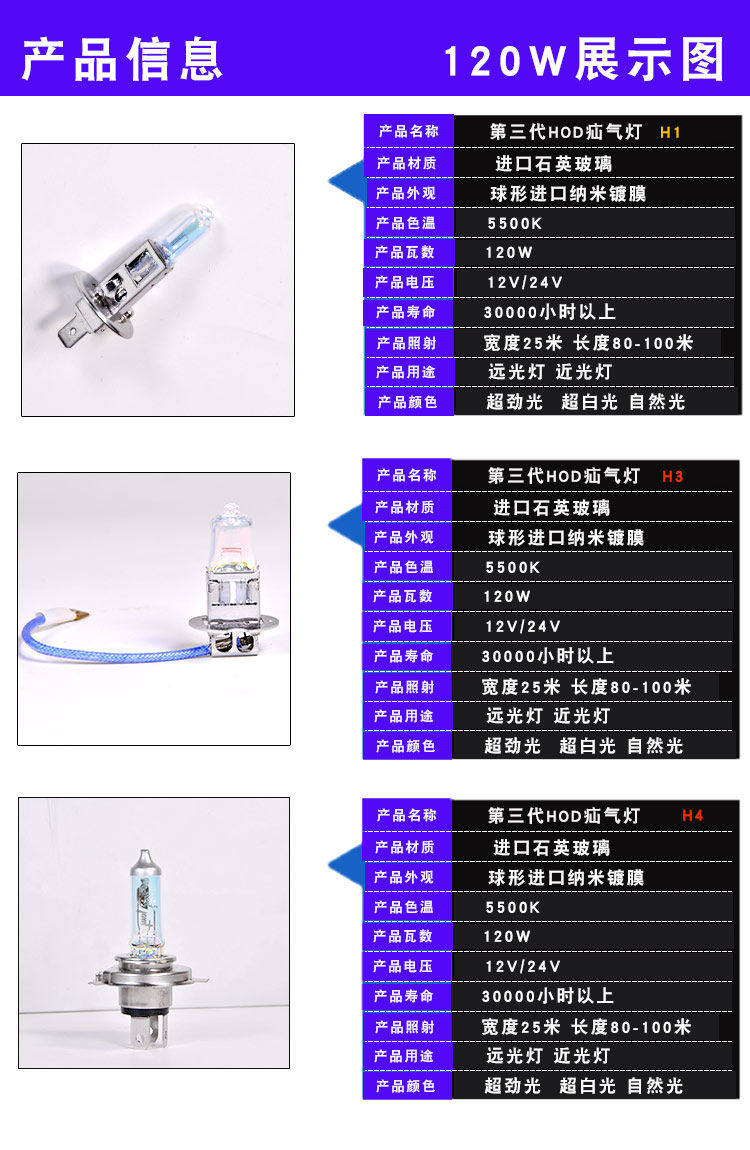 产品信息 120W展示图

| 产品名称 | 第三代HOD疝气灯 H1 |
|---|---|
| 产品材质 | 进口石英玻璃 |
| 产品外观 | 球形进口纳米镀膜 |
| 产品色温 | 5500K |
| 产品瓦数 | 120W |
| 产品电压 | 12V/24V |
| 产品寿命 | 30000小时以上 |
| 产品照射 | 宽度25米 长度80-100米 |
| 产品用途 | 远光灯 近光灯 |
| 产品颜色 | 超劲光 超白光 自然光 |

| 产品名称 | 第三代HOD疝气灯 H3 |
|---|---|
| 产品材质 | 进口石英玻璃 |
| 产品外观 | 球形进口纳米镀膜 |
| 产品色温 | 5500K |
| 产品瓦数 | 120W |
| 产品电压 | 12V/24V |
| 产品寿命 | 30000小时以上 |
| 产品照射 | 宽度25米 长度80-100米 |
| 产品用途 | 远光灯 近光灯 |
| 产品颜色 | 超劲光 超白光 自然光 |

| 产品名称 | 第三代HOD疝气灯 H4 |
|---|---|
| 产品材质 | 进口石英玻璃 |
| 产品外观 | 球形进口纳米镀膜 |
| 产品色温 | 5500K |
| 产品瓦数 | 120W |
| 产品电压 | 12V/24V |
| 产品寿命 | 30000小时以上 |
| 产品照射 | 宽度25米 长度80-100米 |
| 产品用途 | 远光灯 近光灯 |
| 产品颜色 | 超劲光 超白光 自然光 |