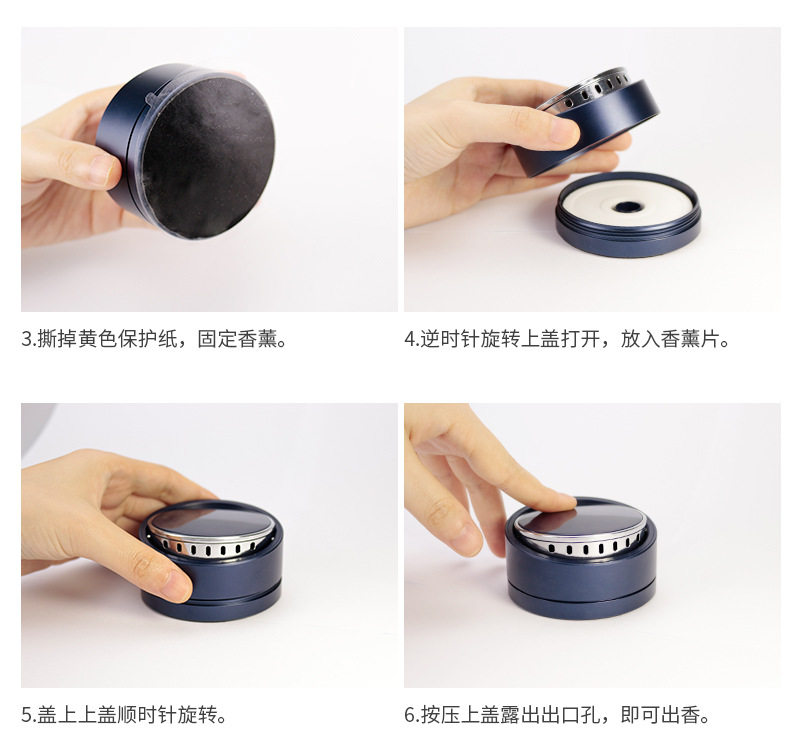 3.撕掉黄色保护纸，固定香薰。

4.逆时针旋转上盖打开，放入香薰片。

5.盖上上盖顺时针旋转。

6.按压上盖露出出口孔，即可出香。