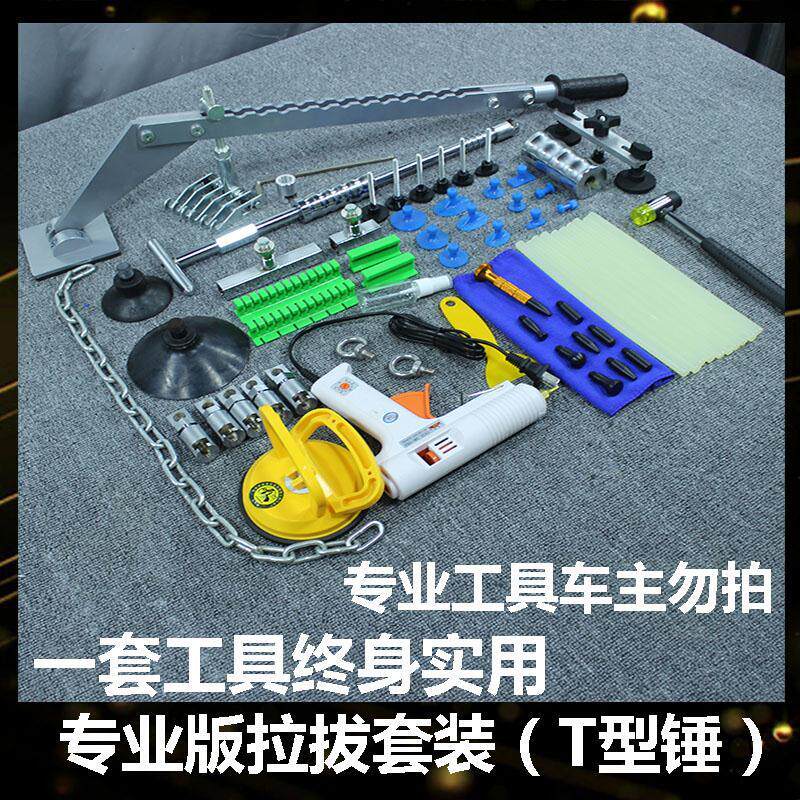 专业工具车主勿拍

一套工具终身实用

专业版拉拔套装（T型锤）