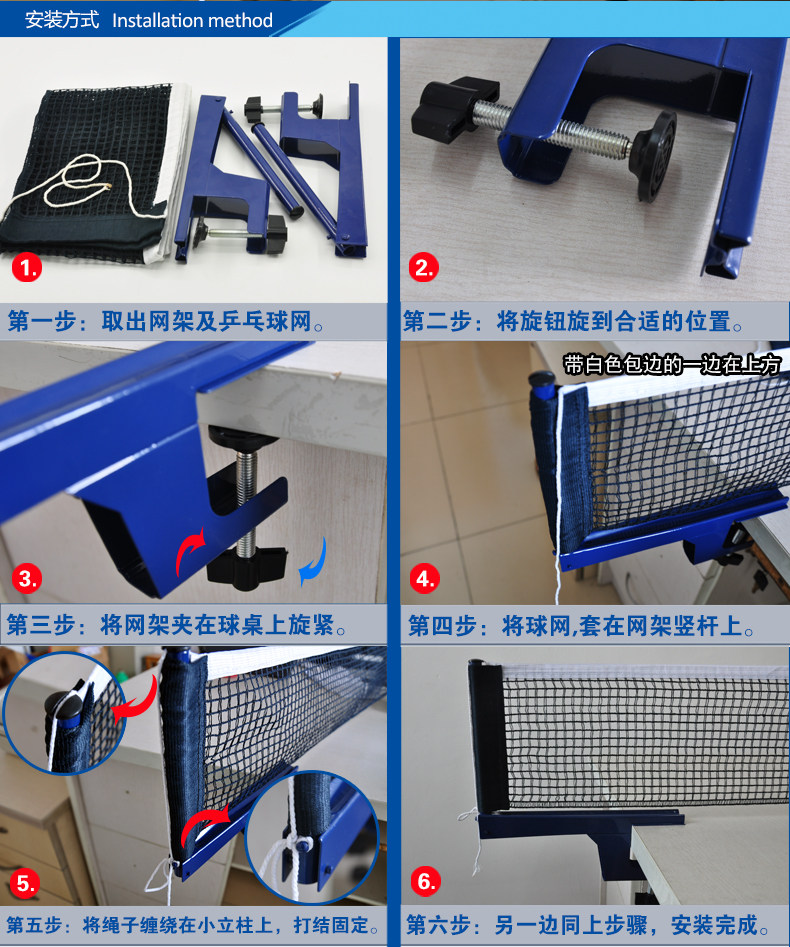 安装方式 Installation method

1.

第一步：取出网架及乒乓球网。

2.

第二步：将旋钮旋到合适的位置。

3.

第三步：将网架夹在球桌上旋紧。

带白色包边的一边在上方

4.

第四步：将球网,套在网架竖杆上。

5.

第五步：将绳子缠绕在小立柱上，打结固定。

6.

第六步：另一边同上步骤，安装完成。