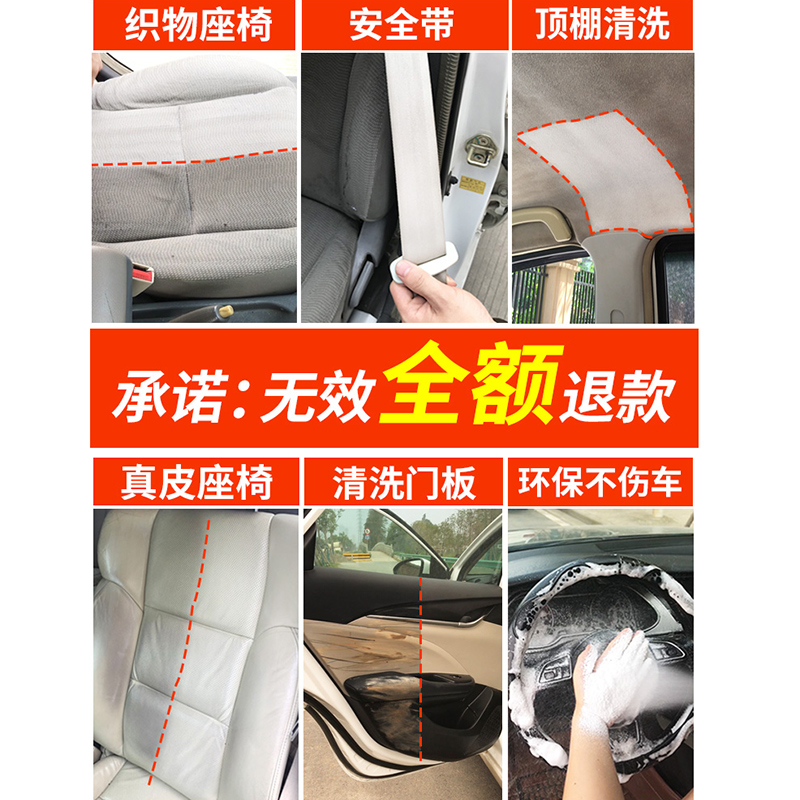 织物座椅

安全带

顶棚清洗

承诺：无效全额退款

真皮座椅

清洗门板

环保不伤车