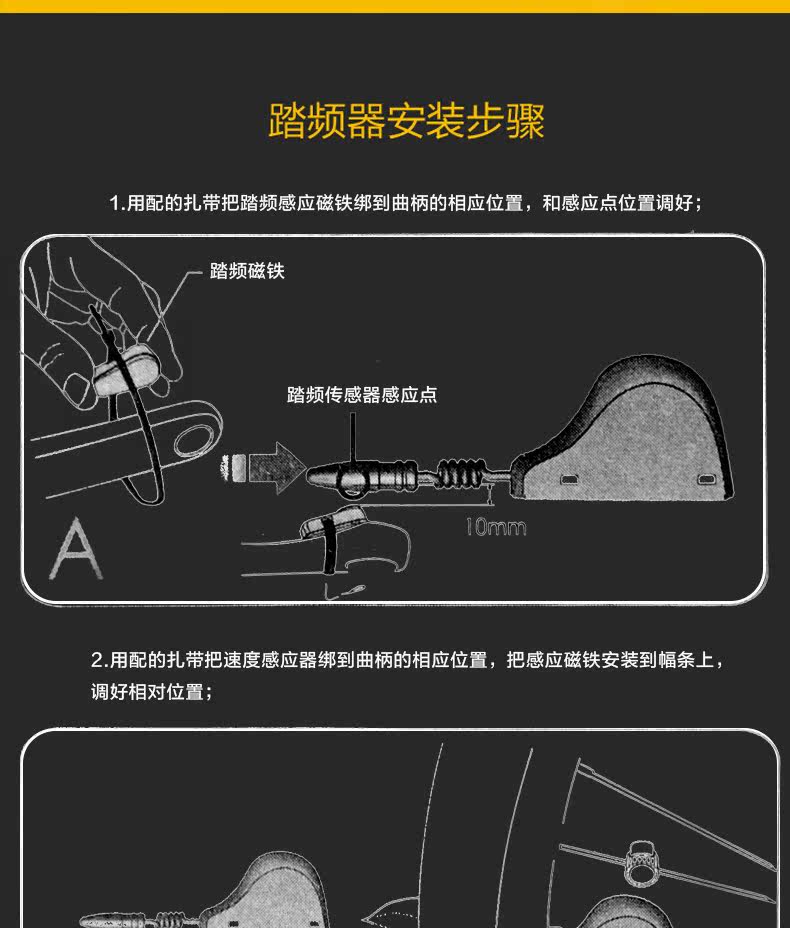 踏频器安装步骤

1.用配的扎带把踏频感应磁铁绑到曲柄的相应位置，和感应点位置调好；

踏频磁铁

踏频传感器感应点

10mm

A

2.用配的扎带把速度感应器绑到曲柄的相应位置，把感应磁铁安装到幅条上，调好相对位置；