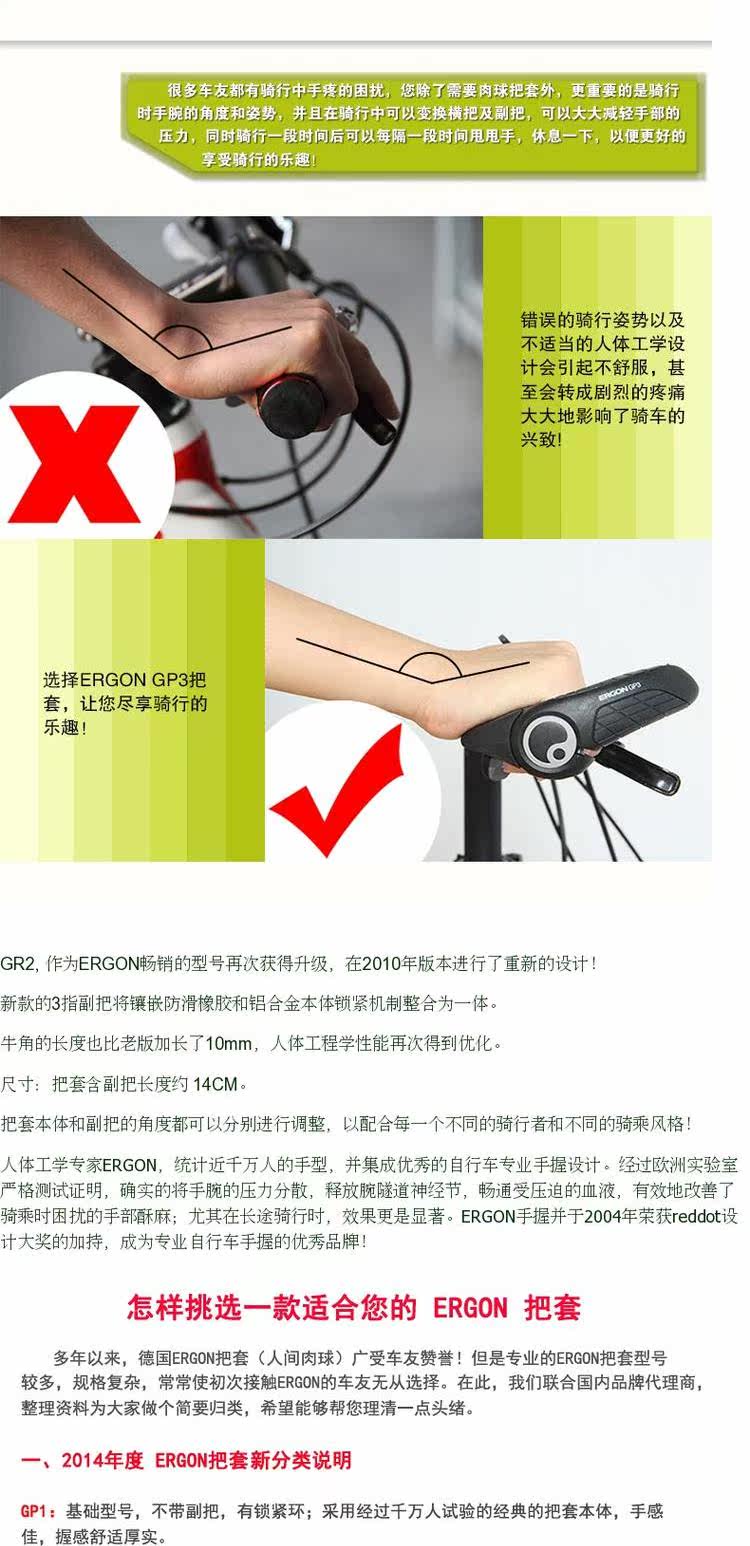 很多车友都有骑行中手疼的困扰，您除了需要肉球把套外，更重要的是骑行时手腕的角度和姿势，并且在骑行中可以变换横把及副把，可以大大减轻手部的压力，同时骑行一段时间后可以每隔一段时间甩甩手，休息一下，以便更好的享受骑行的乐趣！

错误的骑行姿势以及不适当的人体工学设计会引起不舒服，甚至会转成剧烈的疼痛大大地影响了骑车的兴致！

选择ERGON GP3把套，让您尽享骑行的乐趣！

ERGON GP3

GR2, 作为ERGON畅销的型号再次获得升级，在2010年版本进行了重新的设计！

新款的3指副把将镶嵌防滑橡胶和铝合金本体锁紧机制整合为一体。

牛角的长度也比老版加长了10mm，人体工程学性能再次得到优化。

尺寸：把套含副把长度约 14CM。

把套本体和副把的角度都可以分别进行调整，以配合每一个不同的骑行者和不同的骑乘风格！

人体工学专家ERGON，统计近千万人的手型，并集成优秀的自行车专业手握设计。经过欧洲实验室严格测试证明，确实的将手腕的压力分散，释放腕隧道神经节，畅通受压迫的血液，有效地改善了骑乘时困扰的手部酥麻；尤其在长途骑行时，效果更是显著。ERGON手握并于2004年荣获reddot设计大奖的加持，成为专业自行车手握的优秀品牌！

怎样挑选一款适合您的 ERGON 把套

多年以来，德国ERGON把套（人间肉球）广受车友赞誉！但是专业的ERGON把套型号较多，规格复杂，常常使初次接触ERGON的车友无从选择。在此，我们联合国内品牌代理商，整理资料为大家做个简要归类，希望能够帮您理清一点头绪。

一、2014年度 ERGON把套新分类说明

GP1：基础型号，不带副把，有锁紧环；采用经过千万人试验的经典的把套本体，手感佳，握感舒适厚实。