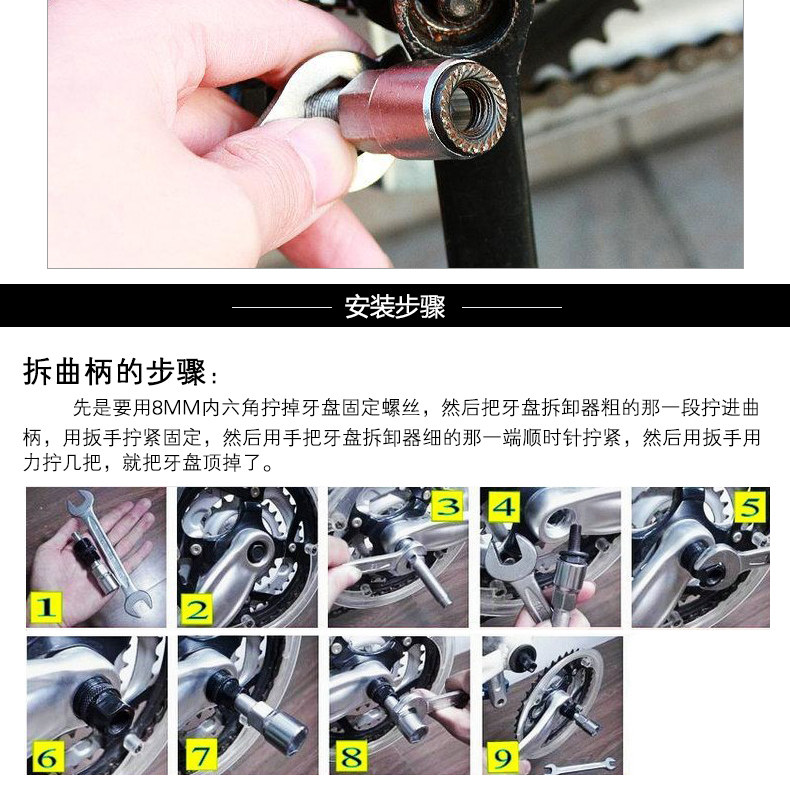 安装步骤

拆曲柄的步骤：

先是要用8MM内六角拧掉牙盘固定螺丝，然后把牙盘拆卸器粗的那一段拧进曲柄，用扳手拧紧固定，然后用手把牙盘拆卸器细的那一端顺时针拧紧，然后用扳手用力拧几把，就把牙盘顶掉了。

1

2

3

4

5

6

7

8

9