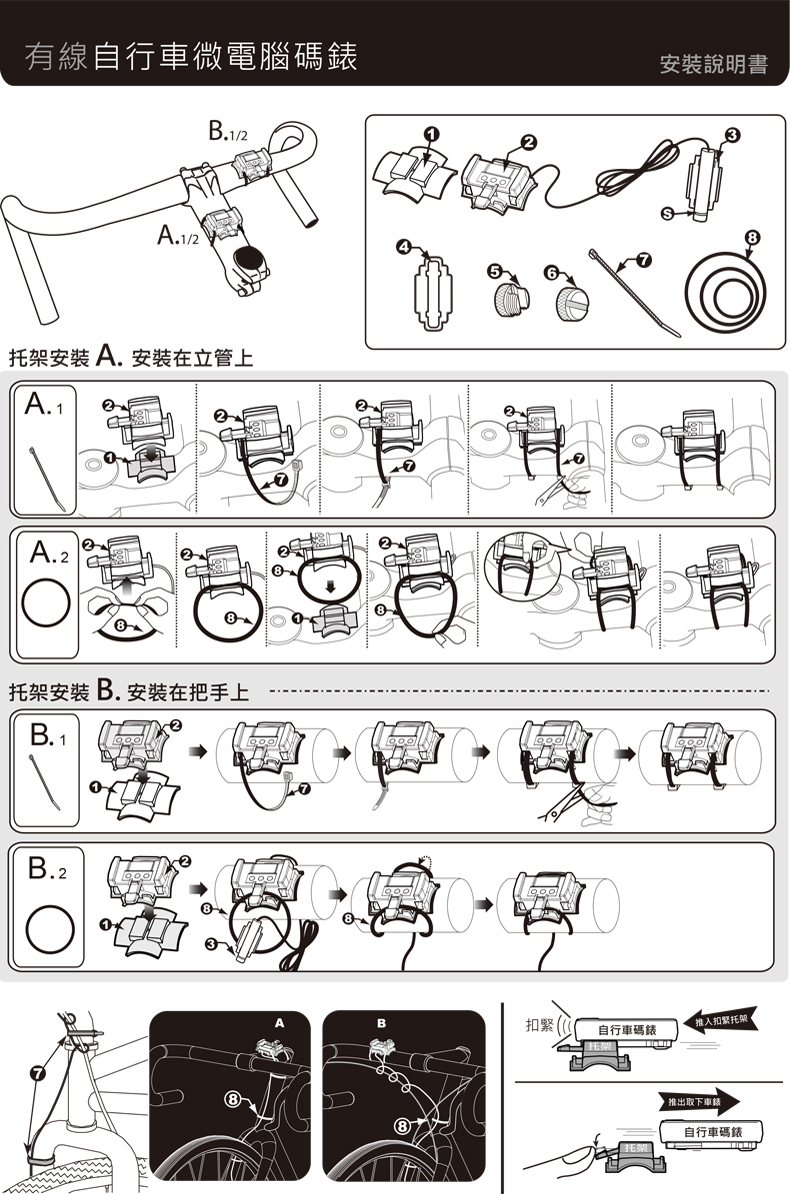 有線自行車微電腦碼錶

安裝說明書

B.1/2

A.1/2

1 2 3 S 4 5 6 7 8

托架安裝 A. 安裝在立管上

A.1

2 1 2 7 2 7 2 7

A.2

2 8 2 8 2 8 1 2 8

托架安裝 B. 安裝在把手上

B.1

2 1 7

B.2

2 1 8 3 8

7

A

8

B

8

扣緊

自行車碼錶

托架

推入扣緊托架

推出取下車錶

自行車碼錶

托架