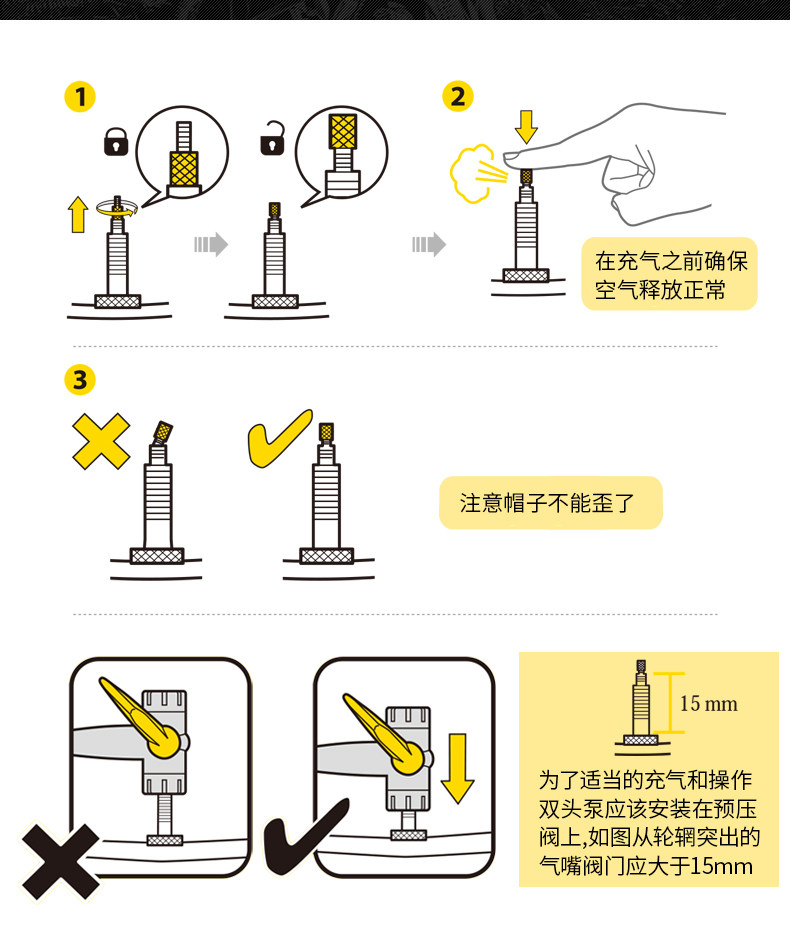 1

2

在充气之前确保空气释放正常

3

注意帽子不能歪了

15 mm

为了适当的充气和操作双头泵应该安装在预压阀上,如图从轮辋突出的气嘴阀门应大于15mm