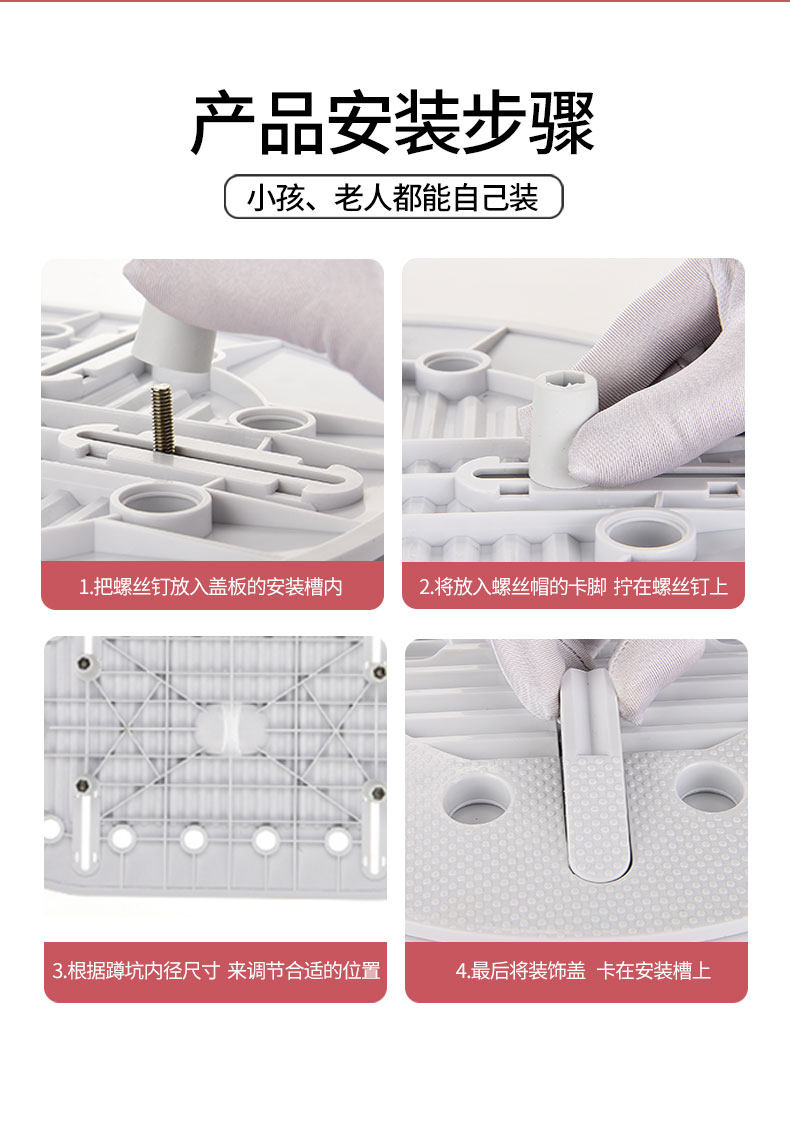 产品安装步骤

小孩、老人都能自己装

1.把螺丝钉放入盖板的安装槽内

2.将放入螺丝帽的卡脚 拧在螺丝钉上

3.根据蹲坑内径尺寸 来调节合适的位置

4.最后将装饰盖 卡在安装槽上