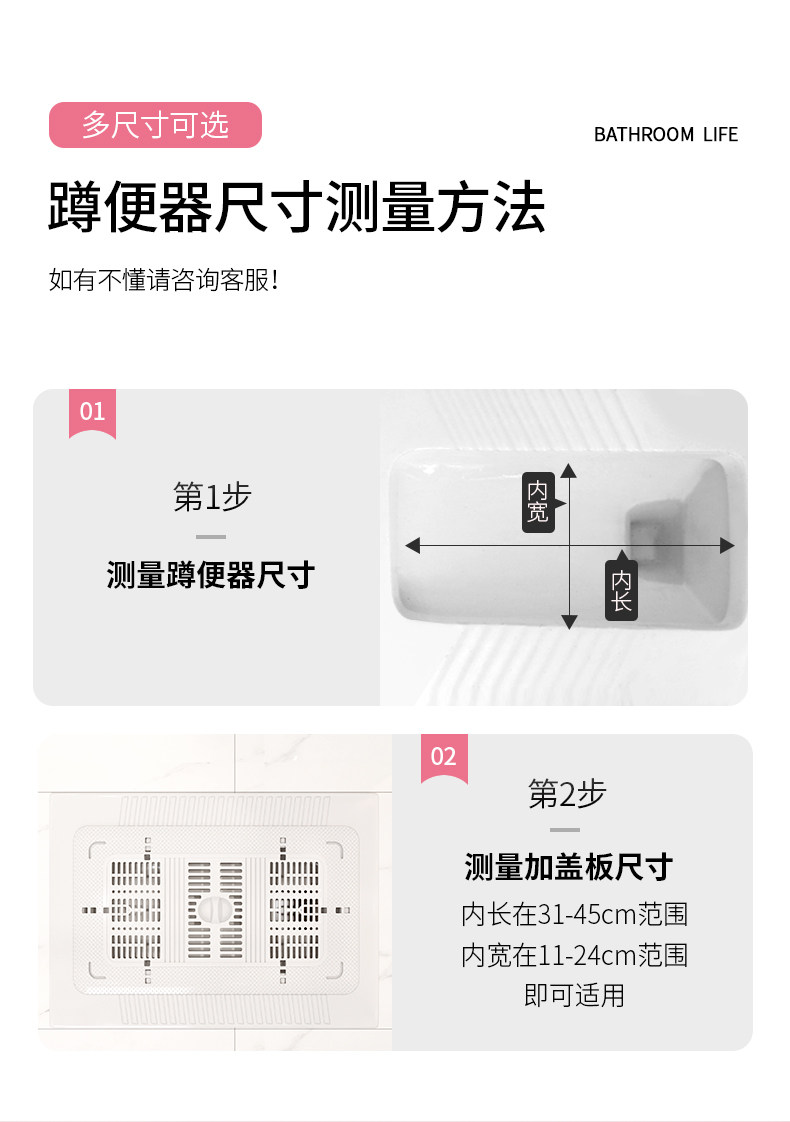 多尺寸可选

BATHROOM LIFE

蹲便器尺寸测量方法

如有不懂请咨询客服！

01

第1步

测量蹲便器尺寸

内宽

内长

02

第2步

测量加盖板尺寸

内长在31-45cm范围
内宽在11-24cm范围
即可适用