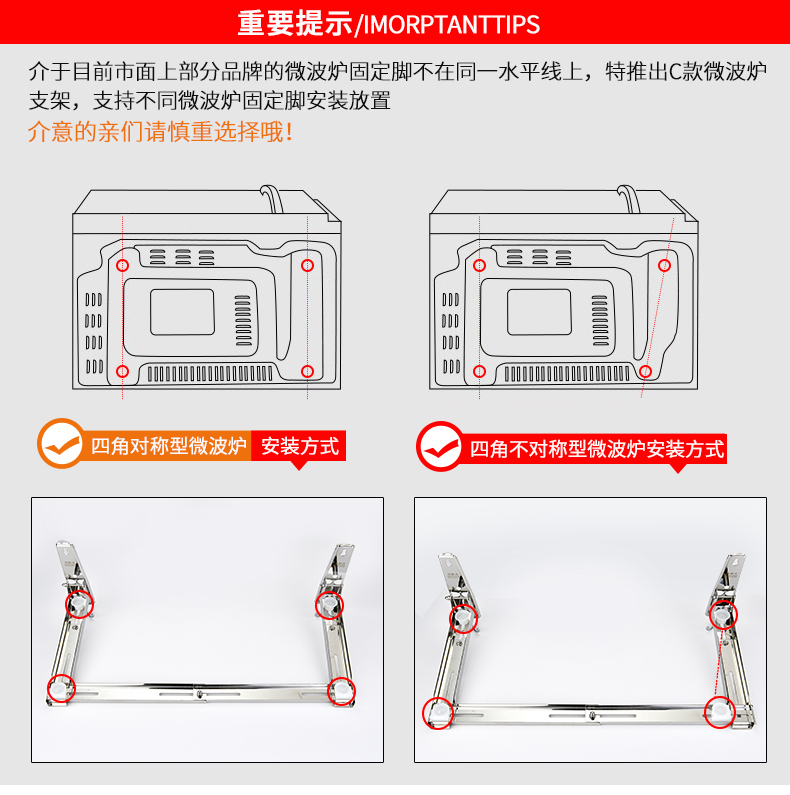 重要提示/IMORPTANTTIPS

介于目前市面上部分品牌的微波炉固定脚不在同一水平线上，特推出C款微波炉支架，支持不同微波炉固定脚安装放置

介意的亲们请慎重选择哦！

四角对称型微波炉 安装方式

四角不对称型微波炉安装方式