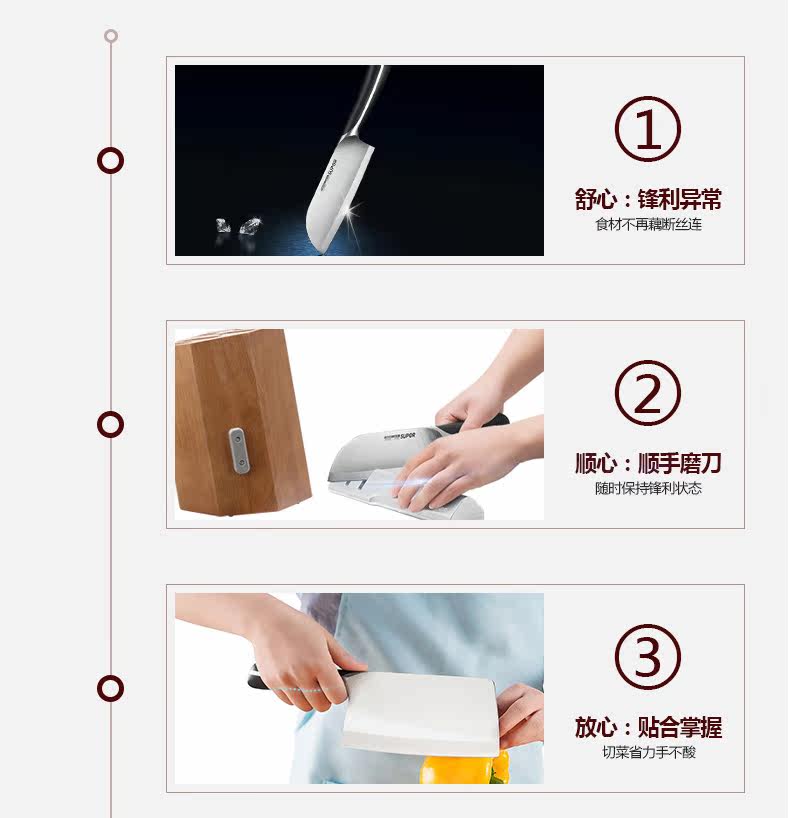 ①

舒心：锋利异常
食材不再藕断丝连

SUPOR

②

顺心：顺手磨刀
随时保持锋利状态

③

放心：贴合掌握
切菜省力手不酸