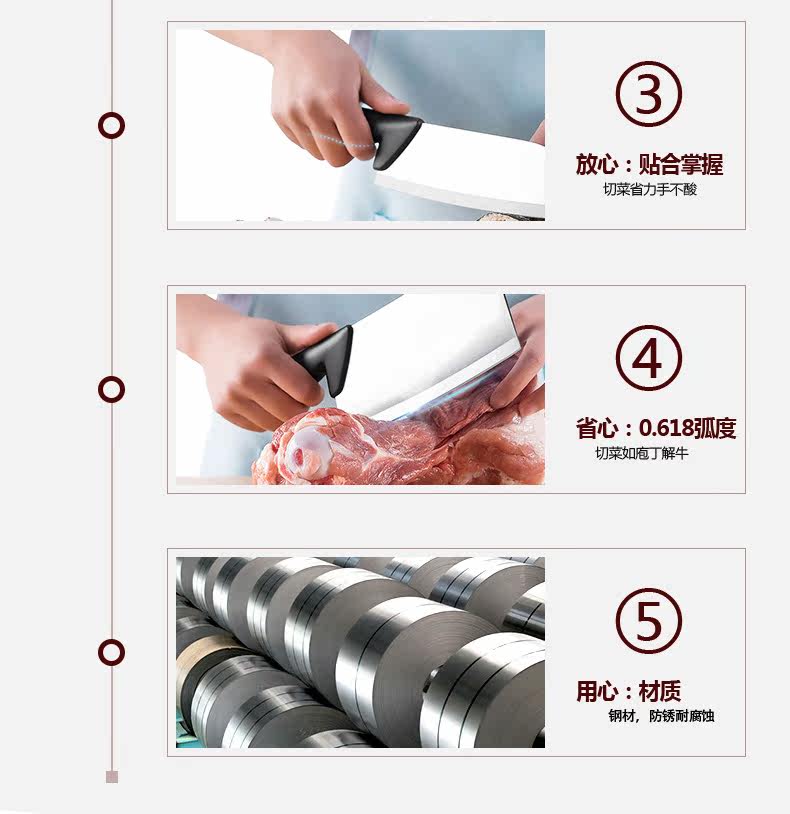 ③

放心：贴合掌握

切菜省力手不酸

④

省心：0.618弧度

切菜如庖丁解牛

⑤

用心：材质

钢材，防锈耐腐蚀