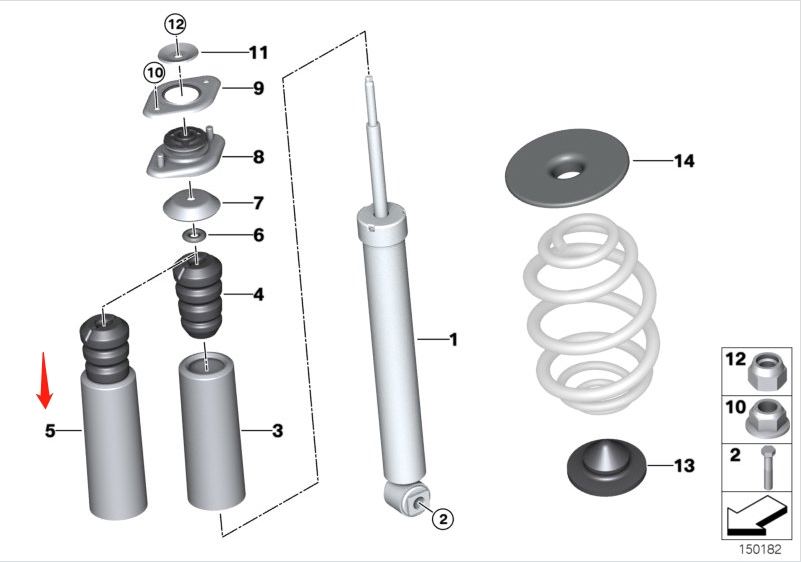 12
11
10
9
8
7
6
4
5
3
1
2
14
13
12
10
2
150182