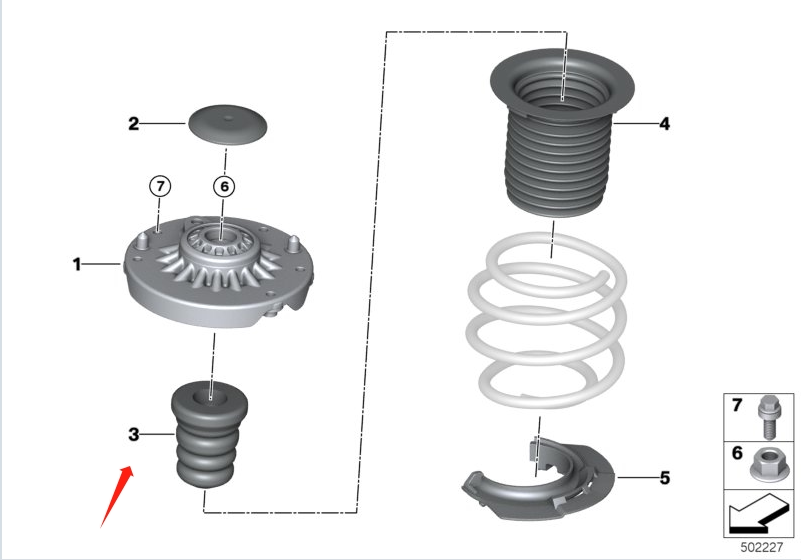 2
7
6
1
3
4
5
7
6
502227