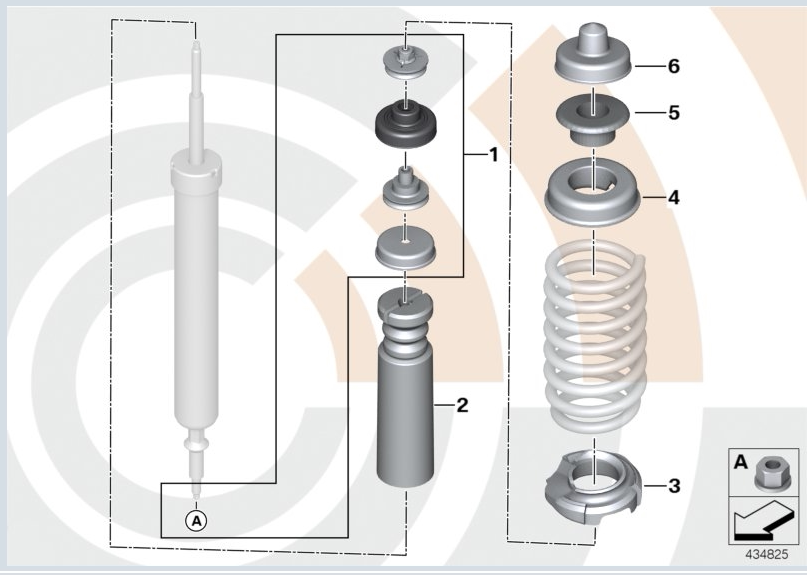 6
5
1
4
2
3
A
A
434825