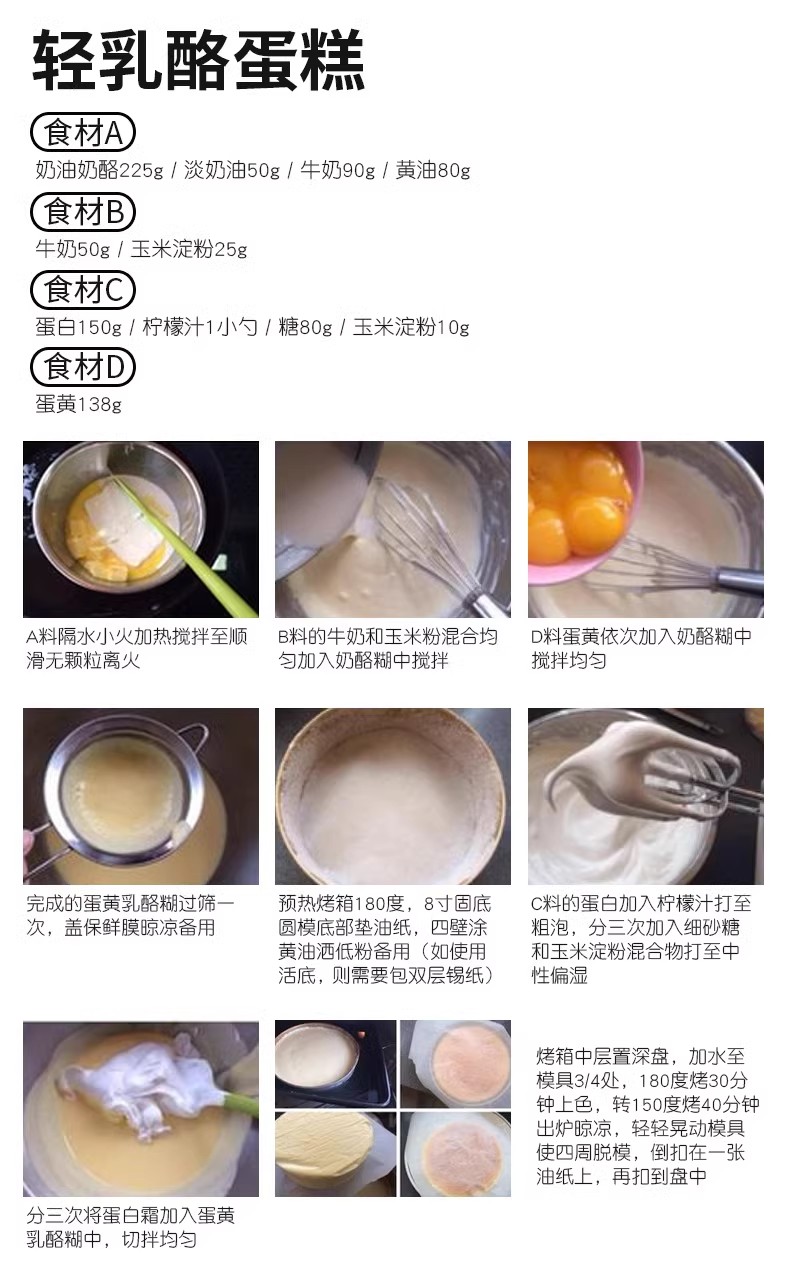 轻乳酪蛋糕

食材A
奶油奶酪225g / 淡奶油50g / 牛奶90g / 黄油80g

食材B
牛奶50g / 玉米淀粉25g

食材C
蛋白150g / 柠檬汁1小勺 / 糖80g / 玉米淀粉10g

食材D
蛋黄138g

A料隔水小火加热搅拌至顺滑无颗粒离火

B料的牛奶和玉米粉混合均匀加入奶酪糊中搅拌

D料蛋黄依次加入奶酪糊中搅拌均匀

完成的蛋黄乳酪糊过筛一次，盖保鲜膜晾凉备用

预热烤箱180度，8寸固底圆模底部垫油纸，四壁涂黄油洒低粉备用（如使用活底，则需要包双层锡纸）

C料的蛋白加入柠檬汁打至粗泡，分三次加入细砂糖和玉米淀粉混合物打至中性偏湿

分三次将蛋白霜加入蛋黄乳酪糊中，切拌均匀

烤箱中层置深盘，加水至模具3/4处，180度烤30分钟上色，转150度烤40分钟出炉晾凉，轻轻晃动模具使四周脱模，倒扣在一张油纸上，再扣到盘中