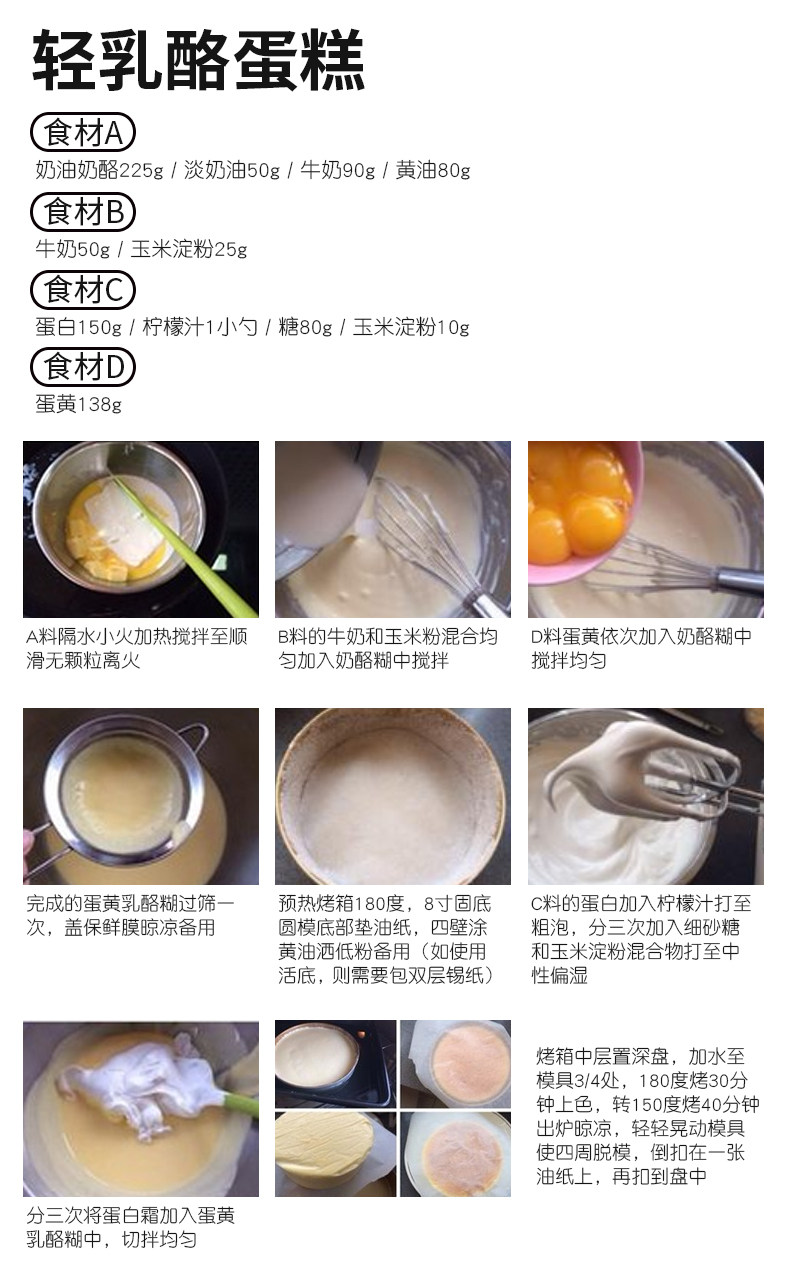 轻乳酪蛋糕

食材A
奶油奶酪225g / 淡奶油50g / 牛奶90g / 黄油80g

食材B
牛奶50g / 玉米淀粉25g

食材C
蛋白150g / 柠檬汁1小勺 / 糖80g / 玉米淀粉10g

食材D
蛋黄138g

A料隔水小火加热搅拌至顺滑无颗粒离火

B料的牛奶和玉米粉混合均匀加入奶酪糊中搅拌

D料蛋黄依次加入奶酪糊中搅拌均匀

完成的蛋黄乳酪糊过筛一次，盖保鲜膜晾凉备用

预热烤箱180度，8寸固底圆模底部垫油纸，四壁涂黄油洒低粉备用（如使用活底，则需要包双层锡纸）

C料的蛋白加入柠檬汁打至粗泡，分三次加入细砂糖和玉米淀粉混合物打至中性偏湿

分三次将蛋白霜加入蛋黄乳酪糊中，切拌均匀

烤箱中层置深盘，加水至模具3/4处，180度烤30分钟上色，转150度烤40分钟出炉晾凉，轻轻晃动模具使四周脱模，倒扣在一张油纸上，再扣到盘中