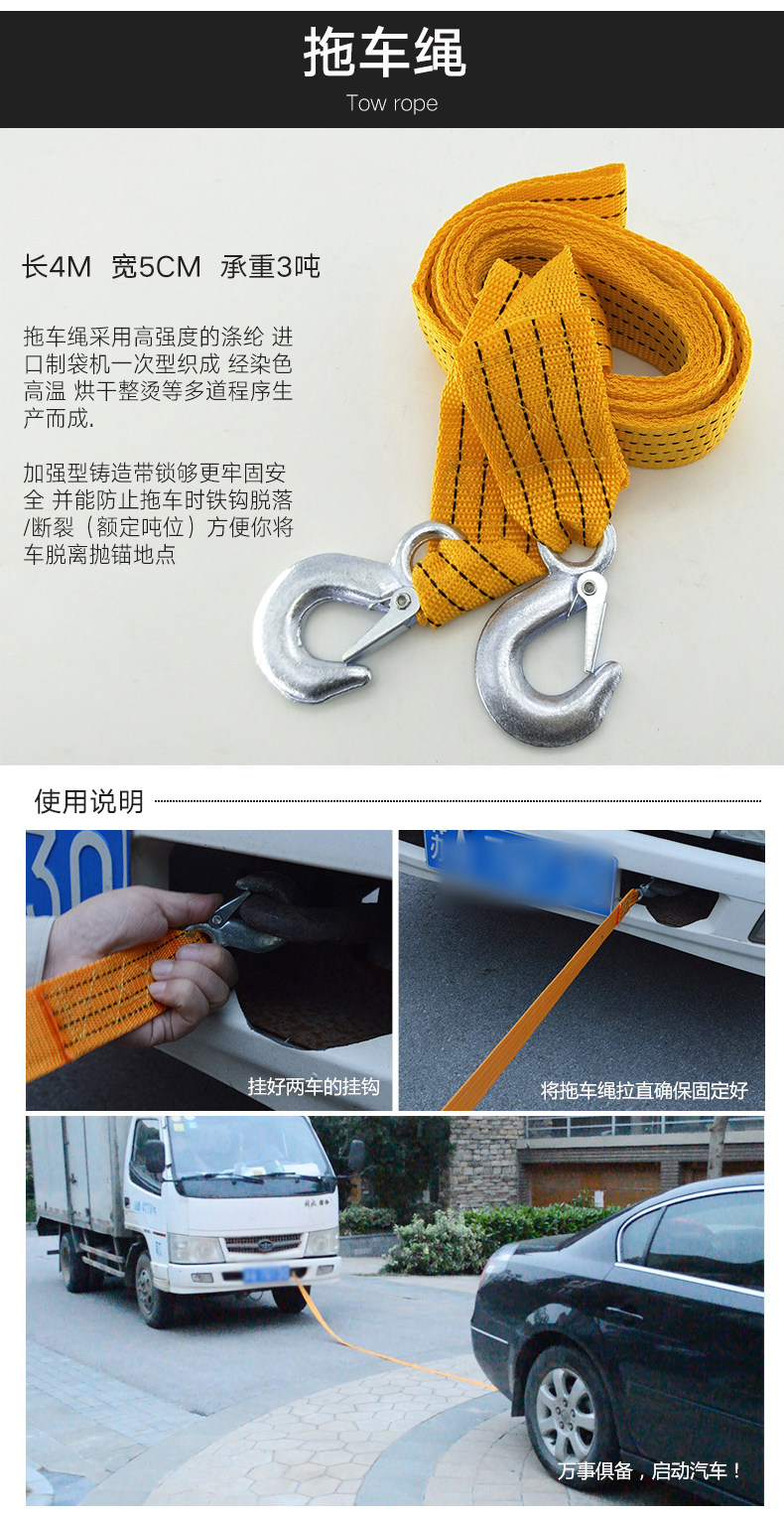 拖车绳
Tow rope

长4M 宽5CM 承重3吨

拖车绳采用高强度的涤纶 进口制袋机一次型织成 经染色高温 烘干整烫等多道程序生产而成.

加强型铸造带锁够更牢固安全 并能防止拖车时铁钩脱落/断裂（额定吨位）方便你将车脱离抛锚地点

使用说明

挂好两车的挂钩

将拖车绳拉直确保固定好

万事俱备，启动汽车！