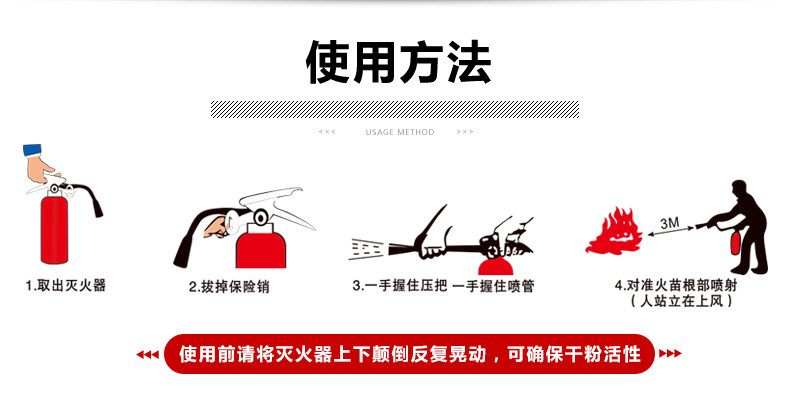 使用方法

<<< USAGE METHOD >>>

1.取出灭火器

2.拔掉保险销

3.一手握住压把 一手握住喷管

3M

4.对准火苗根部喷射
（人站立在上风）

使用前请将灭火器上下颠倒反复晃动，可确保干粉活性