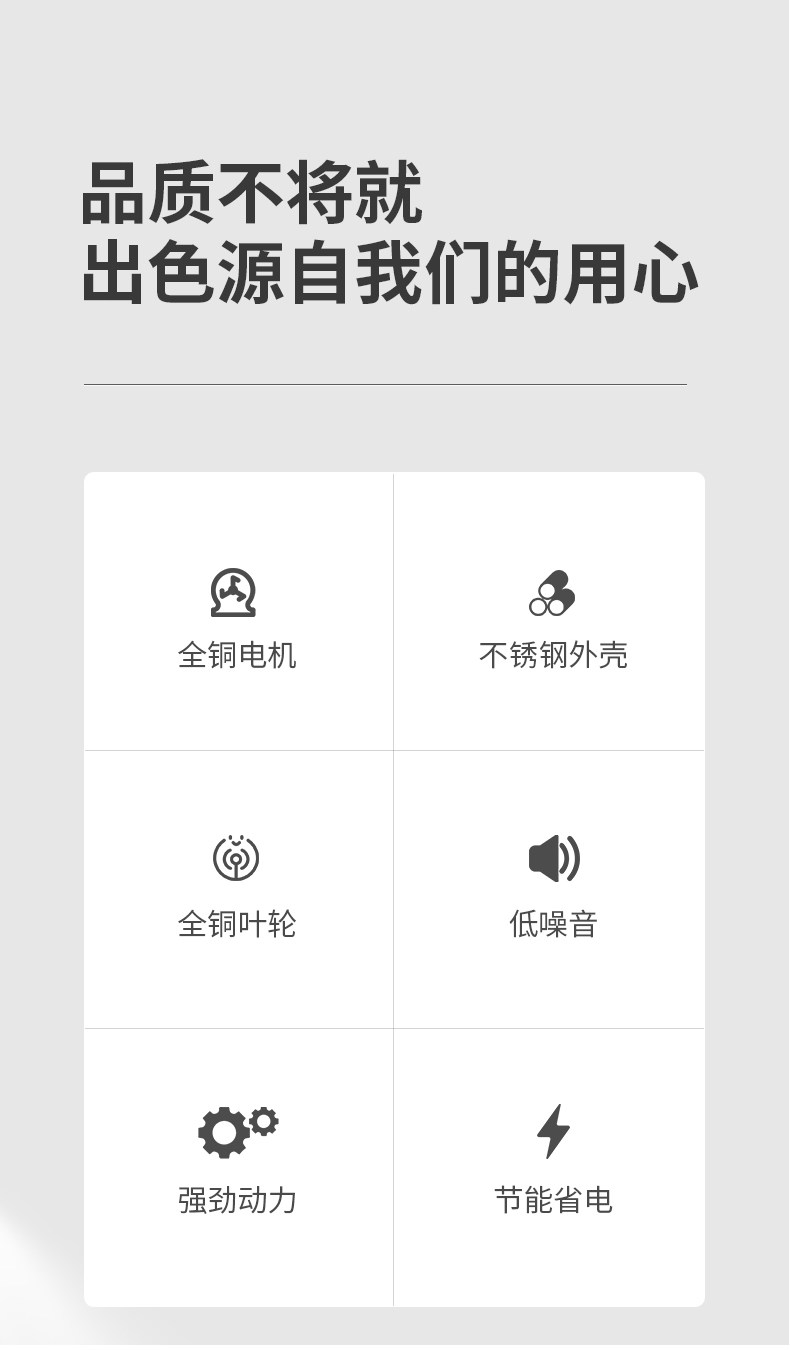 品质不将就
出色源自我们的用心

全铜电机

不锈钢外壳

全铜叶轮

低噪音

强劲动力

节能省电