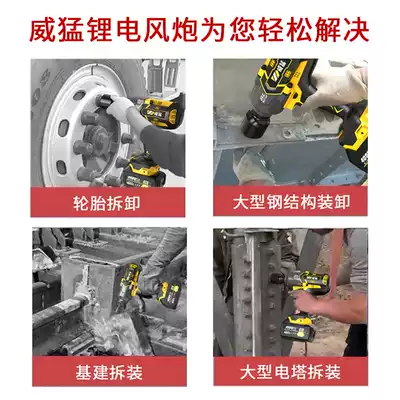 威猛锂电风炮为您轻松解决

轮胎拆卸

大型钢结构装卸

基建拆装

大型电塔拆装