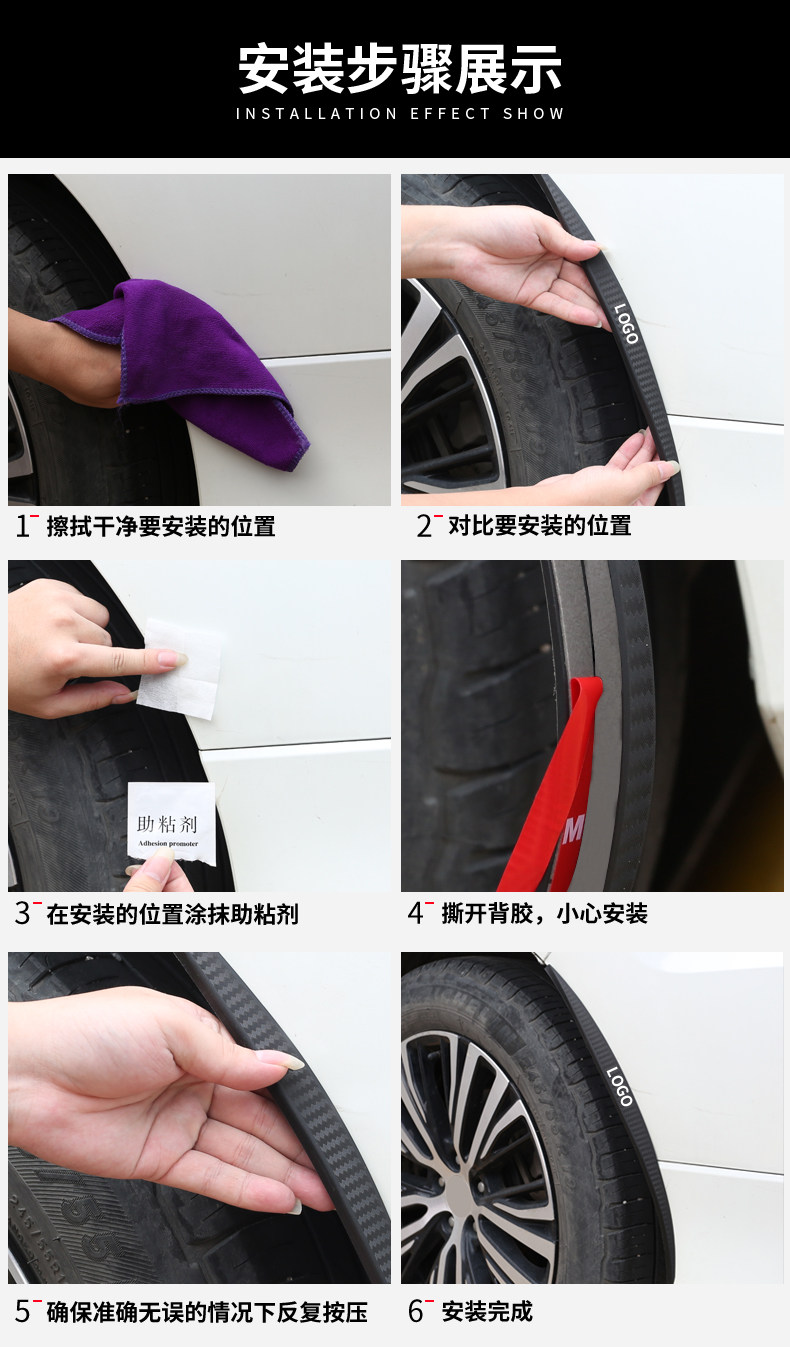 安装步骤展示
INSTALLATION EFFECT SHOW

LOGO

1 擦拭干净要安装的位置

2 对比要安装的位置

助粘剂
Adhesion promoter

M

3 在安装的位置涂抹助粘剂

4 撕开背胶，小心安装

LOGO

5 确保准确无误的情况下反复按压

6 安装完成