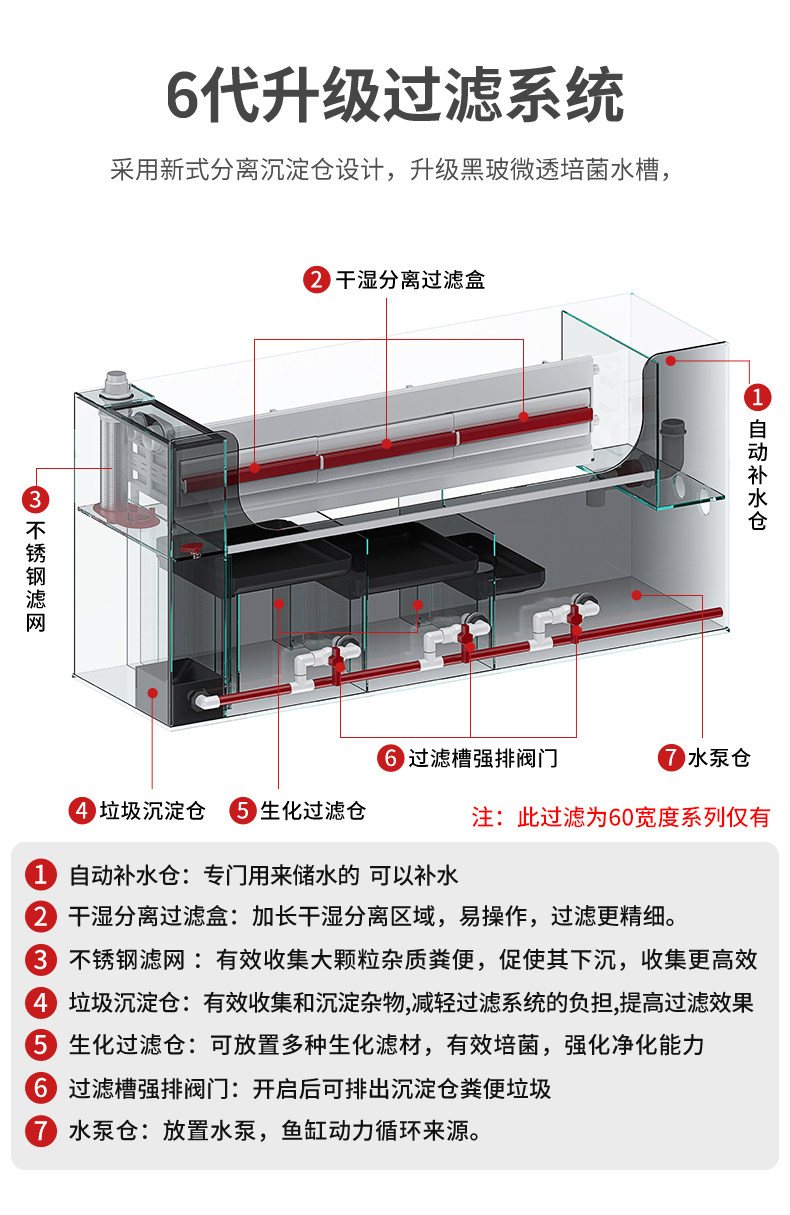 6代升级过滤系统

采用新式分离沉淀仓设计，升级黑玻微透培菌水槽，

2 干湿分离过滤盒

1 自动补水仓

3 不锈钢滤网

6 过滤槽强排阀门

7 水泵仓

4 垃圾沉淀仓

5 生化过滤仓

注：此过滤为60宽度系列仅有

1 自动补水仓：专门用来储水的 可以补水

2 干湿分离过滤盒：加长干湿分离区域，易操作，过滤更精细。

3 不锈钢滤网：有效收集大颗粒杂质粪便，促使其下沉，收集更高效

4 垃圾沉淀仓：有效收集和沉淀杂物,减轻过滤系统的负担,提高过滤效果

5 生化过滤仓：可放置多种生化滤材，有效培菌，强化净化能力

6 过滤槽强排阀门：开启后可排出沉淀仓粪便垃圾

7 水泵仓：放置水泵，鱼缸动力循环来源。