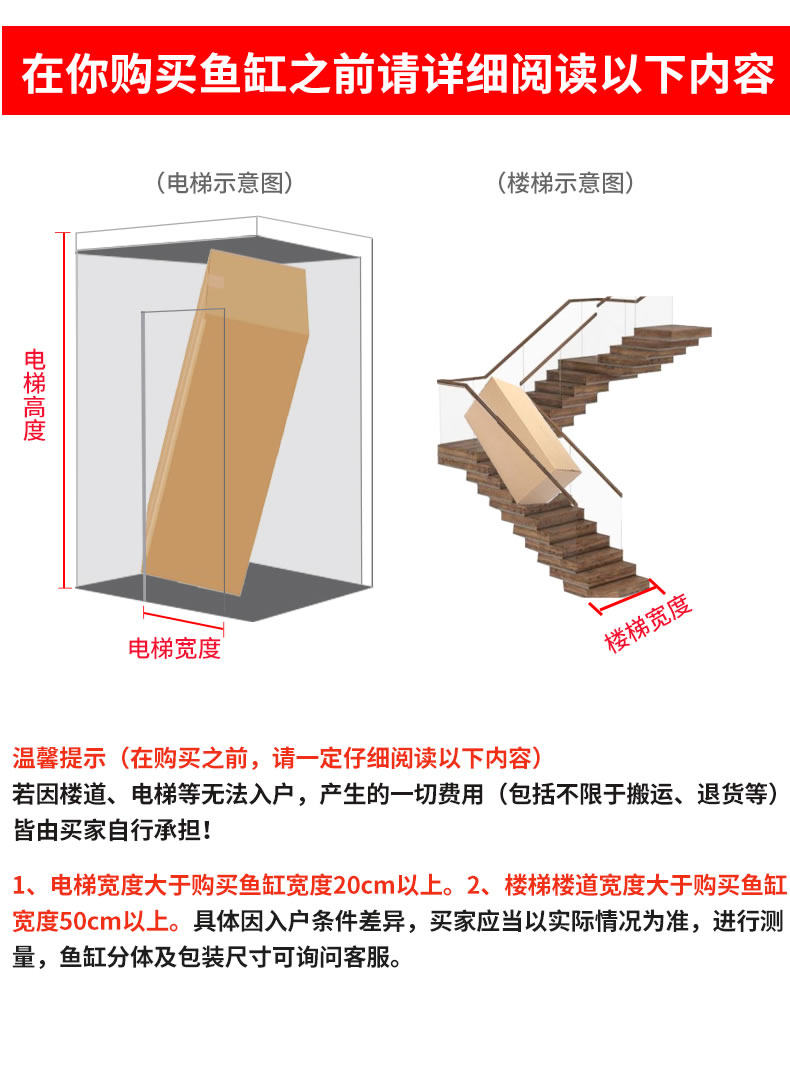 在你购买鱼缸之前请详细阅读以下内容

（电梯示意图）

电梯高度

电梯宽度

（楼梯示意图）

楼梯宽度

温馨提示（在购买之前，请一定仔细阅读以下内容）
若因楼道、电梯等无法入户，产生的一切费用（包括不限于搬运、退货等）皆由买家自行承担！

1、电梯宽度大于购买鱼缸宽度20cm以上。2、楼梯楼道宽度大于购买鱼缸宽度50cm以上。具体因入户条件差异，买家应当以实际情况为准，进行测量，鱼缸分体及包装尺寸可询问客服。