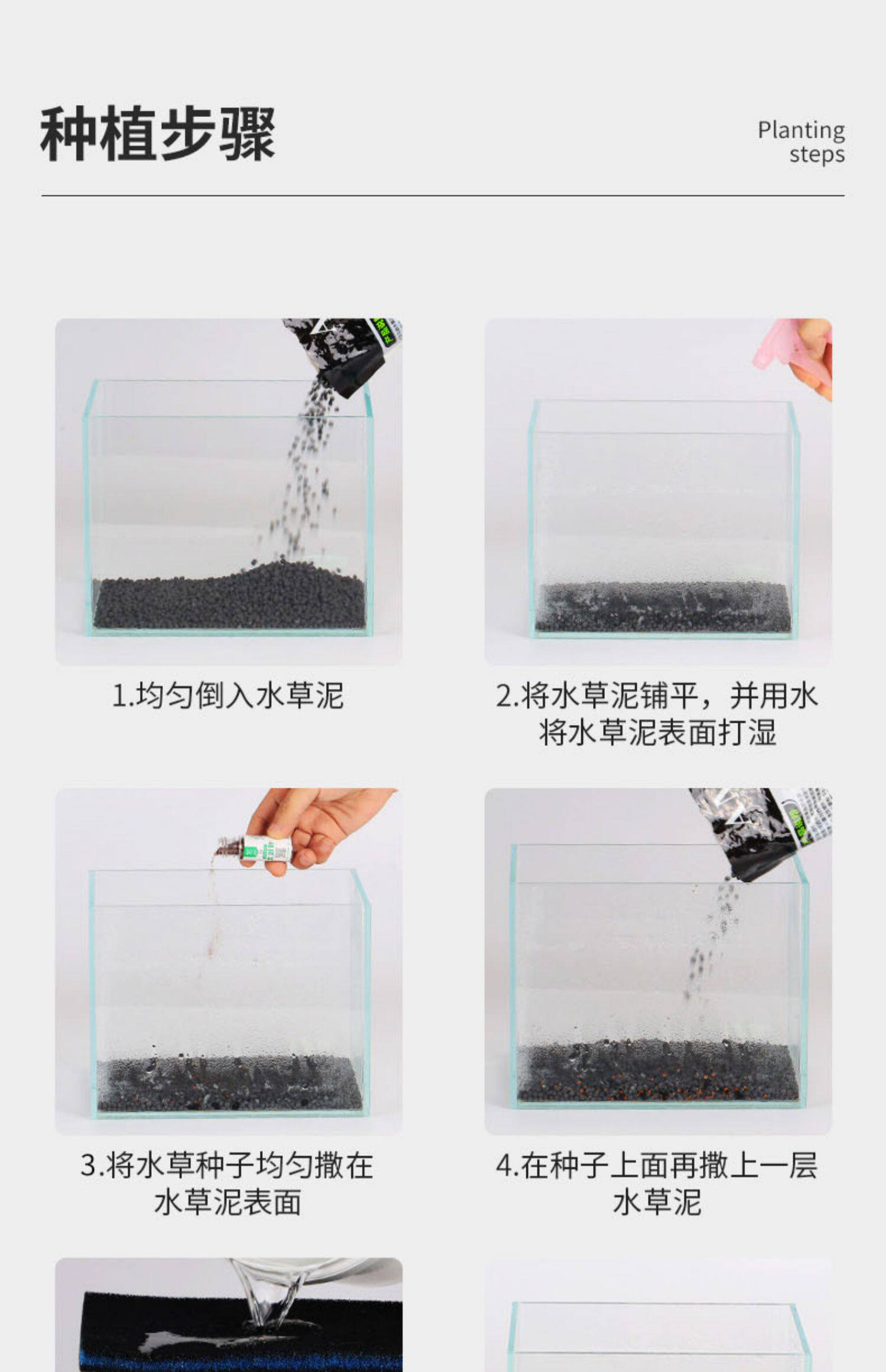 种植步骤

Planting steps

1.均匀倒入水草泥

2.将水草泥铺平，并用水将水草泥表面打湿

3.将水草种子均匀撒在水草泥表面

4.在种子上面再撒上一层水草泥