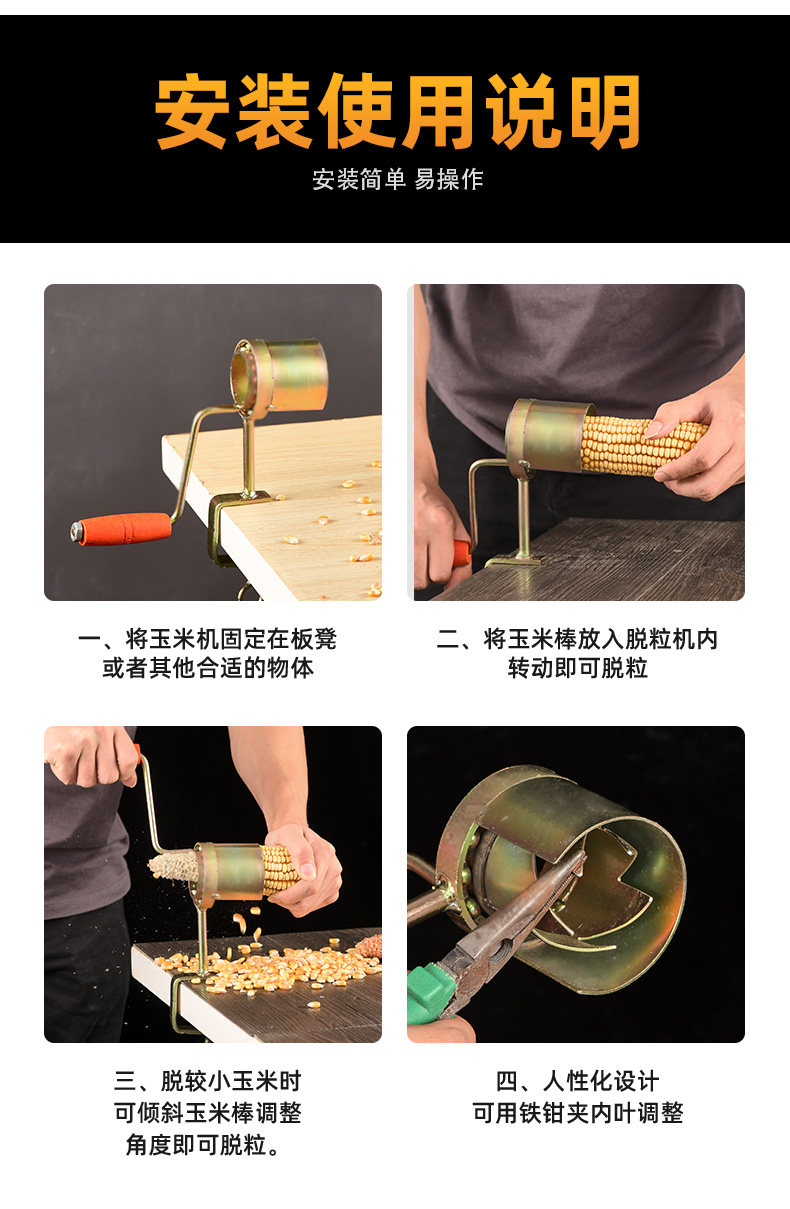 安装使用说明

安装简单 易操作

一、将玉米机固定在板凳或者其他合适的物体

二、将玉米棒放入脱粒机内转动即可脱粒

三、脱较小玉米时可倾斜玉米棒调整角度即可脱粒。

四、人性化设计可用铁钳夹内叶调整