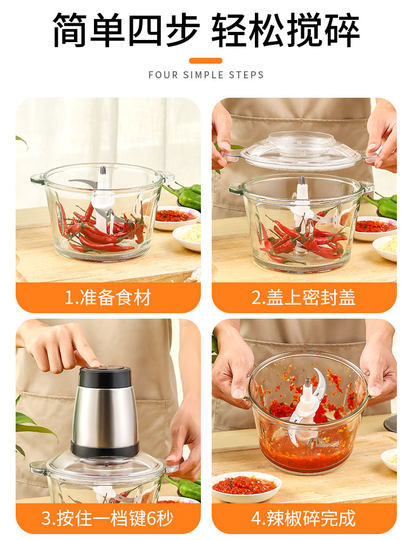 简单四步 轻松搅碎

FOUR SIMPLE STEPS

1.准备食材

2.盖上密封盖

3.按住一档键6秒

4.辣椒碎完成