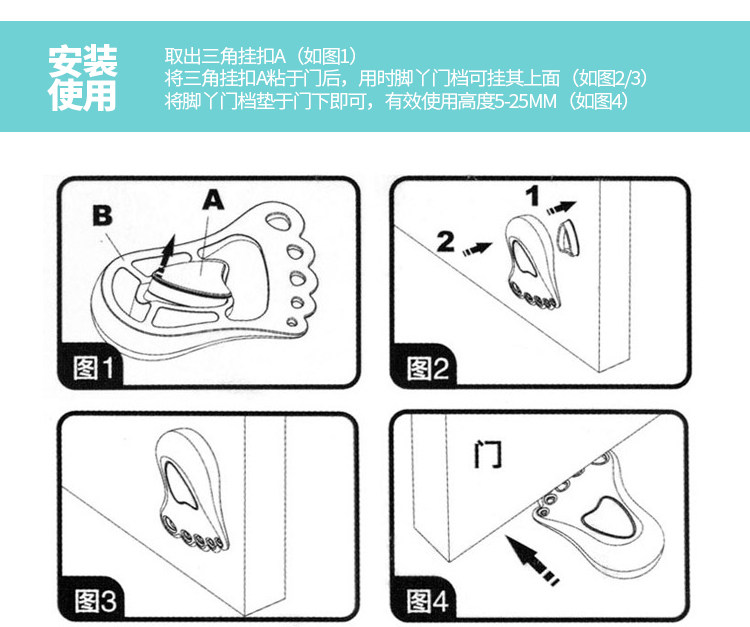 安装使用

取出三角挂扣A（如图1）
将三角挂扣A粘于门后，用时脚丫门档可挂其上面（如图2/3）
将脚丫门档垫于门下即可，有效使用高度5-25MM（如图4）

B
A
图1

1
2
图2

图3

门
图4