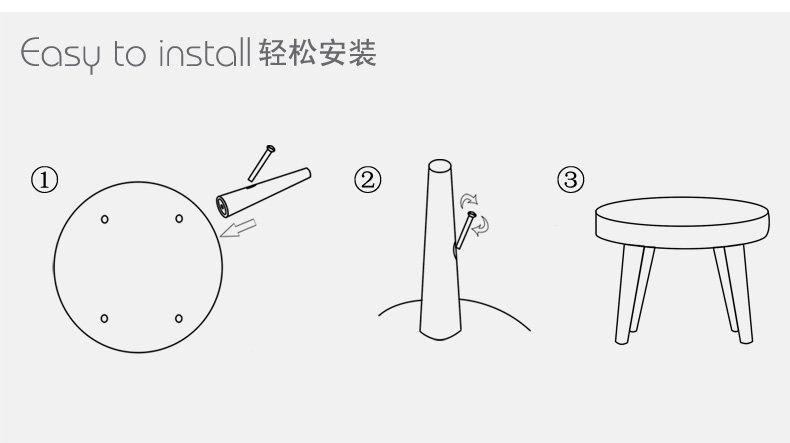 Easy to install 轻松安装

①

②

③