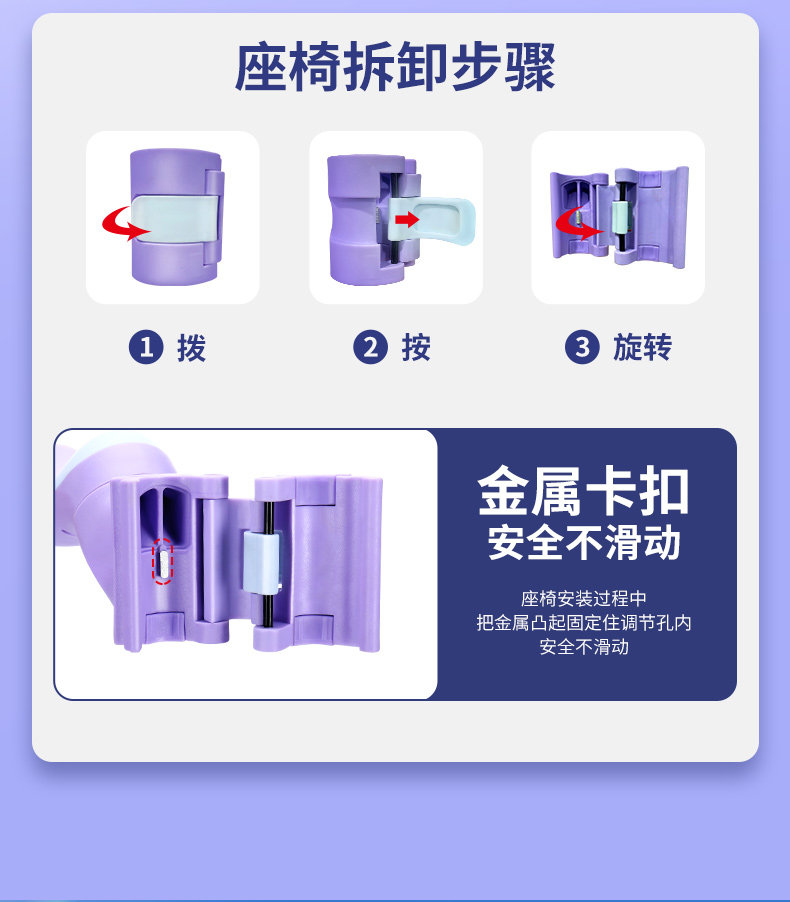 座椅拆卸步骤

1 拨

2 按

3 旋转

金属卡扣
安全不滑动

座椅安装过程中
把金属凸起固定住调节孔内
安全不滑动