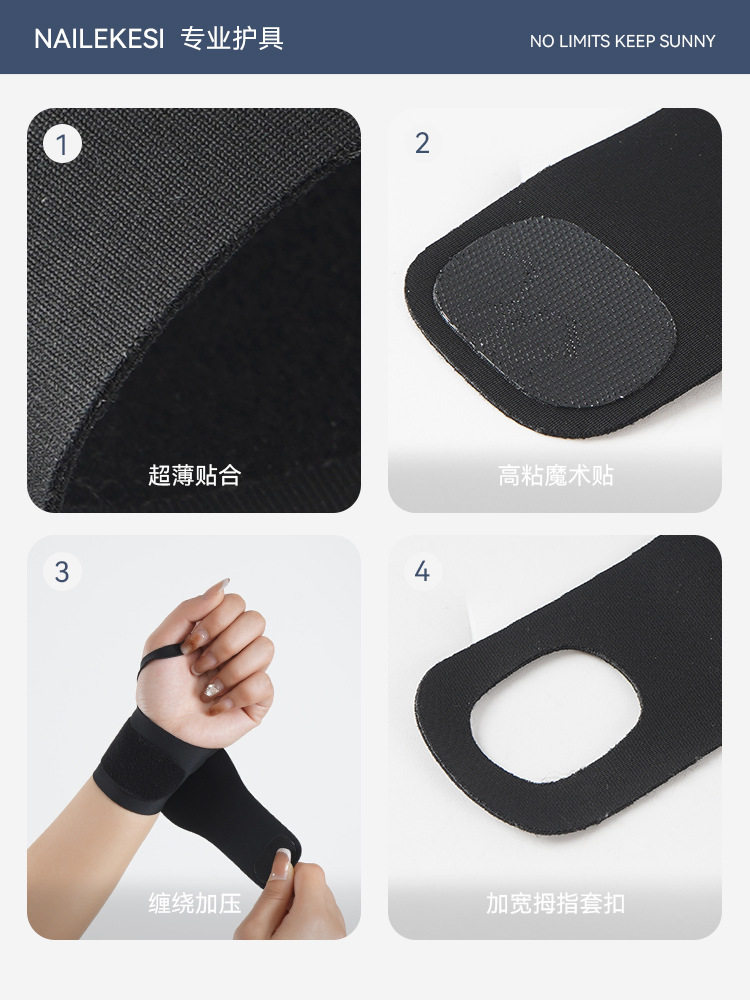 NAILEKESI 专业护具

NO LIMITS KEEP SUNNY

1

超薄贴合

2

高粘魔术贴

3

缠绕加压

4

加宽拇指套扣