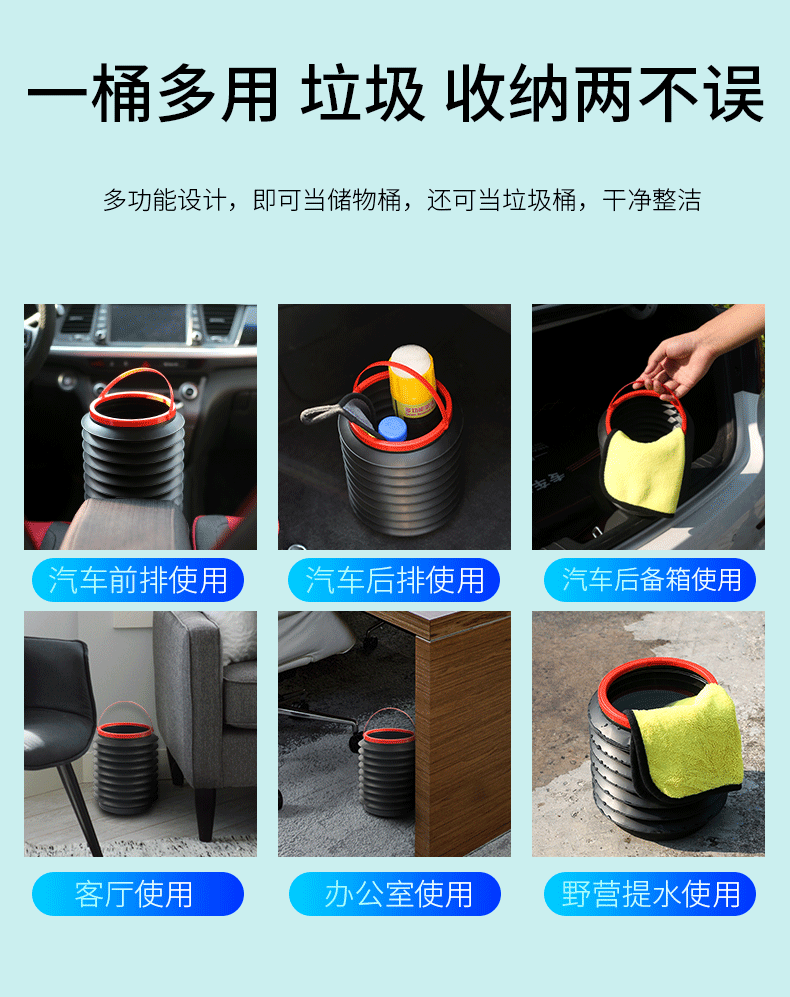 一桶多用 垃圾 收纳两不误

多功能设计，即可当储物桶，还可当垃圾桶，干净整洁

汽车前排使用

汽车后排使用

汽车后备箱使用

客厅使用

办公室使用

野营提水使用