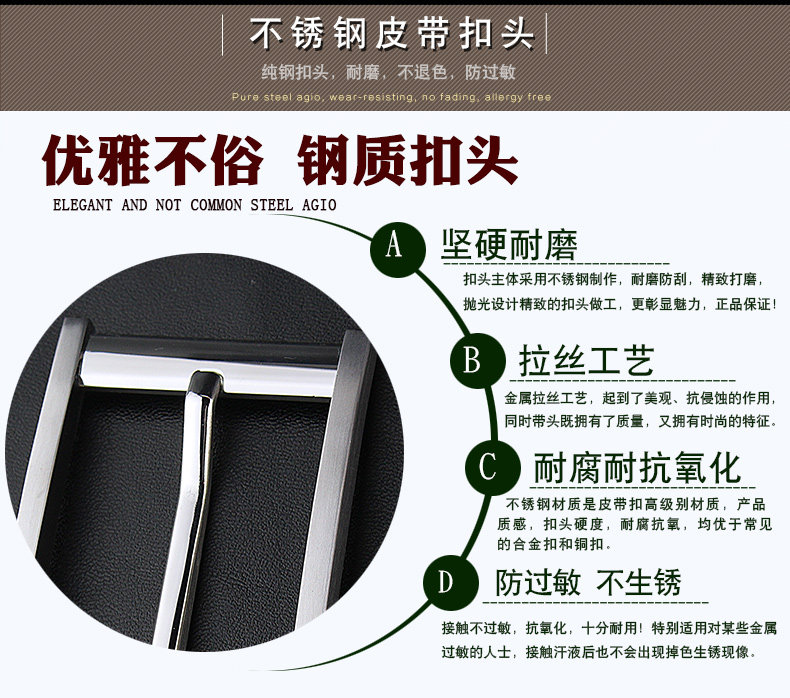 不锈钢皮带扣头

纯钢扣头，耐磨，不退色，防过敏

Pure steel agio, wear-resisting, no fading, allergy free

优雅不俗 钢质扣头

ELEGANT AND NOT COMMON STEEL AGIO

A 坚硬耐磨

扣头主体采用不锈钢制作，耐磨防刮，精致打磨，抛光设计精致的扣头做工，更彰显魅力，正品保证！

B 拉丝工艺

金属拉丝工艺，起到了美观、抗侵蚀的作用，同时带头既拥有了质量，又拥有时尚的特征。

C 耐腐耐抗氧化

不锈钢材质是皮带扣高级别材质，产品质感，扣头硬度，耐腐抗氧，均优于常见的合金扣和铜扣。

D 防过敏 不生锈

接触不过敏，抗氧化，十分耐用！特别适用对某些金属过敏的人士，接触汗液后也不会出现掉色生锈现像。