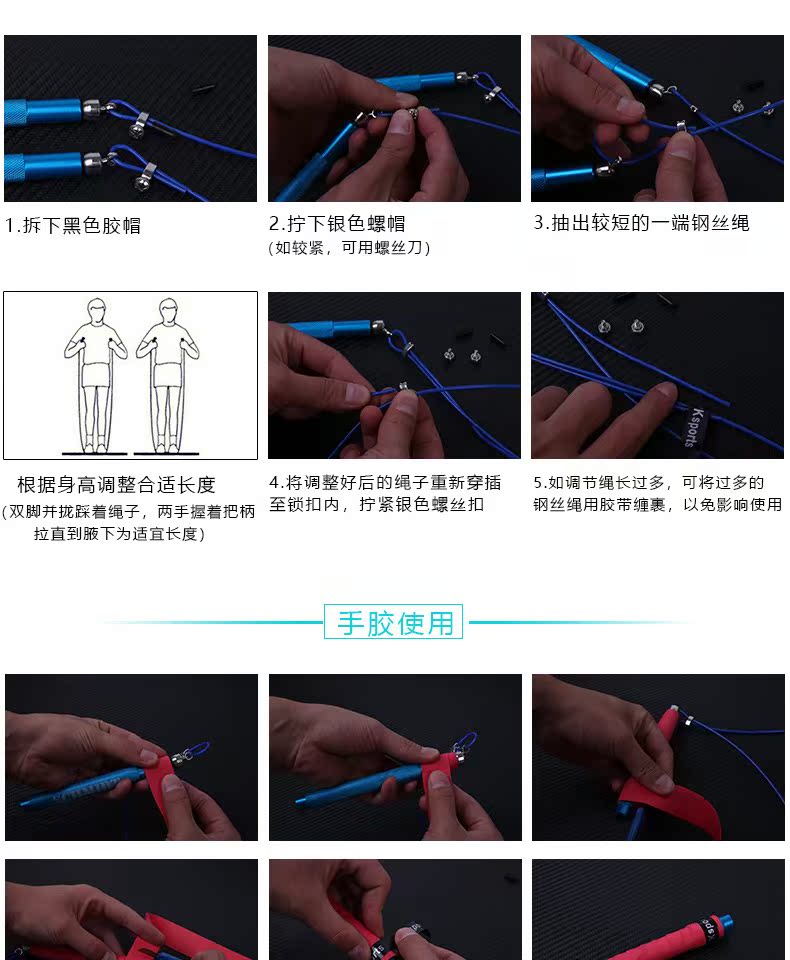 1.拆下黑色胶帽

2.拧下银色螺帽
(如较紧，可用螺丝刀)

3.抽出较短的一端钢丝绳

根据身高调整合适长度
(双脚并拢踩着绳子，两手握着把柄拉直到腋下为适宜长度)

4.将调整好后的绳子重新穿插至锁扣内，拧紧银色螺丝扣

Ksports

5.如调节绳长过多，可将过多的钢丝绳用胶带缠裹，以免影响使用

手胶使用