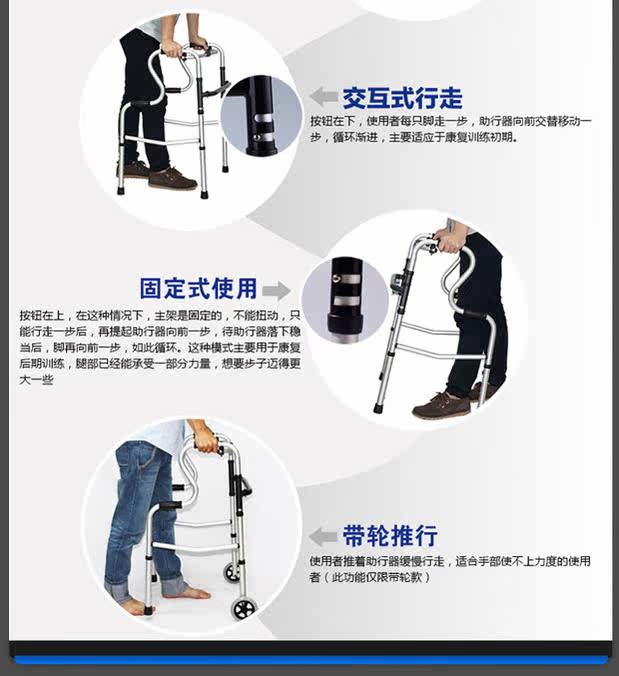 交互式行走

按钮在下，使用者每只脚走一步，助行器向前交替移动一步，循环渐进，主要适应于康复训练初期。

固定式使用

按钮在上，在这种情况下，主架是固定的，不能扭动，只能行走一步后，再提起助行器向前一步，待助行器落下稳当后，脚再向前一步，如此循环。这种模式主要用于康复后期训练，腿部已经能承受一部分力量，想要步子迈得更大一些

带轮推行

使用者推着助行器缓慢行走，适合手部使不上力度的使用者（此功能仅限带轮款）