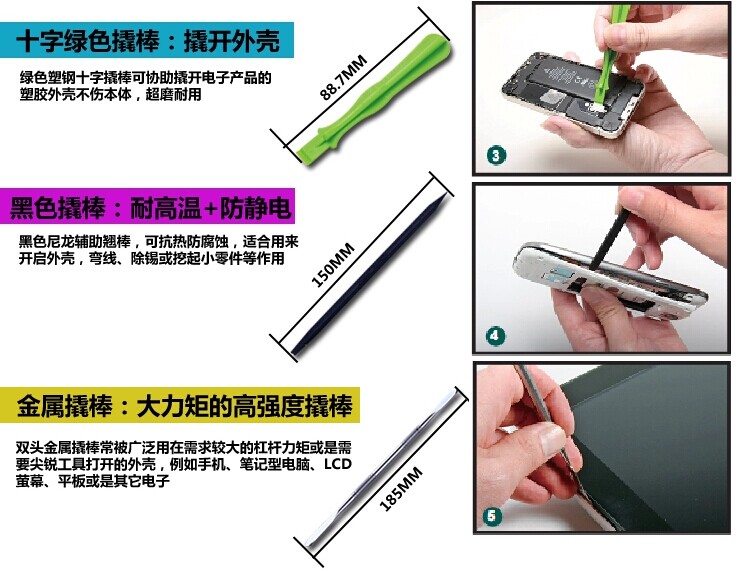 十字绿色撬棒：撬开外壳

绿色塑钢十字撬棒可协助撬开电子产品的塑胶外壳不伤本体，超磨耐用

88.7MM

3

黑色撬棒：耐高温+防静电

黑色尼龙辅助翘棒，可抗热防腐蚀，适合用来开启外壳，弯线、除锡或挖起小零件等作用

150MM

4

金属撬棒：大力矩的高强度撬棒

双头金属撬棒常被广泛用在需求较大的杠杆力矩或是需要尖锐工具打开的外壳，例如手机、笔记型电脑、LCD萤幕、平板或是其它电子

185MM

5