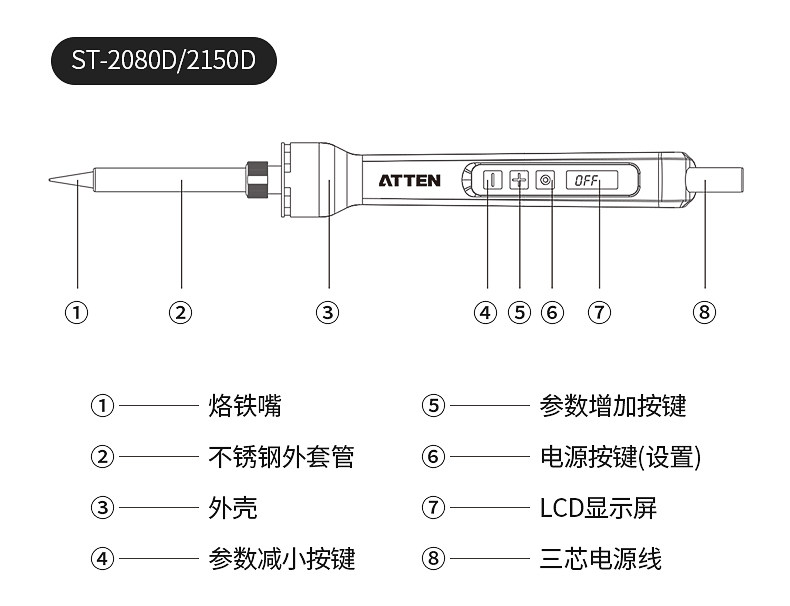 ST-2080D/2150D

ATTEN

OFF

①

②

③

④ ⑤ ⑥ ⑦

⑧

① 烙铁嘴

② 不锈钢外套管

③ 外壳

④ 参数减小按键

⑤ 参数增加按键

⑥ 电源按键(设置)

⑦ LCD显示屏

⑧ 三芯电源线