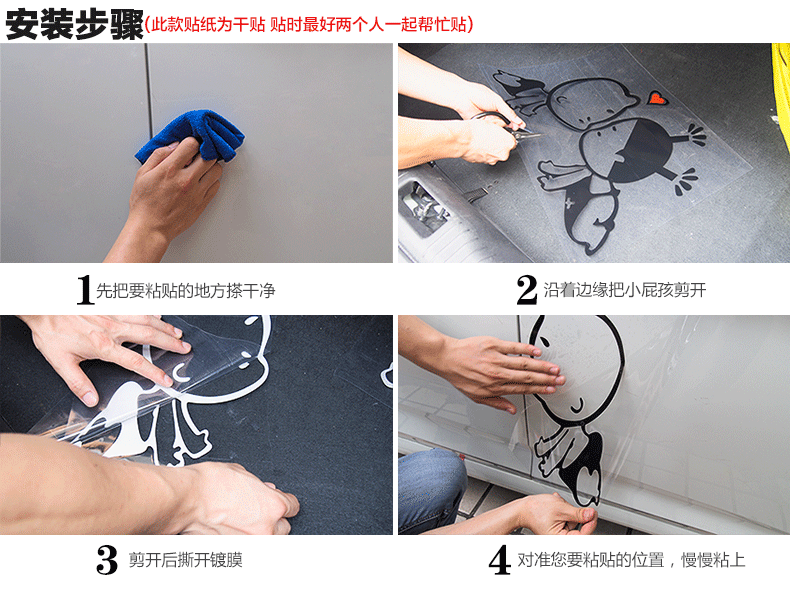 安装步骤(此款贴纸为干贴 贴时最好两个人一起帮忙贴)

1 先把要粘贴的地方搽干净

2 沿着边缘把小屁孩剪开

3 剪开后撕开镀膜

4 对准您要粘贴的位置，慢慢粘上