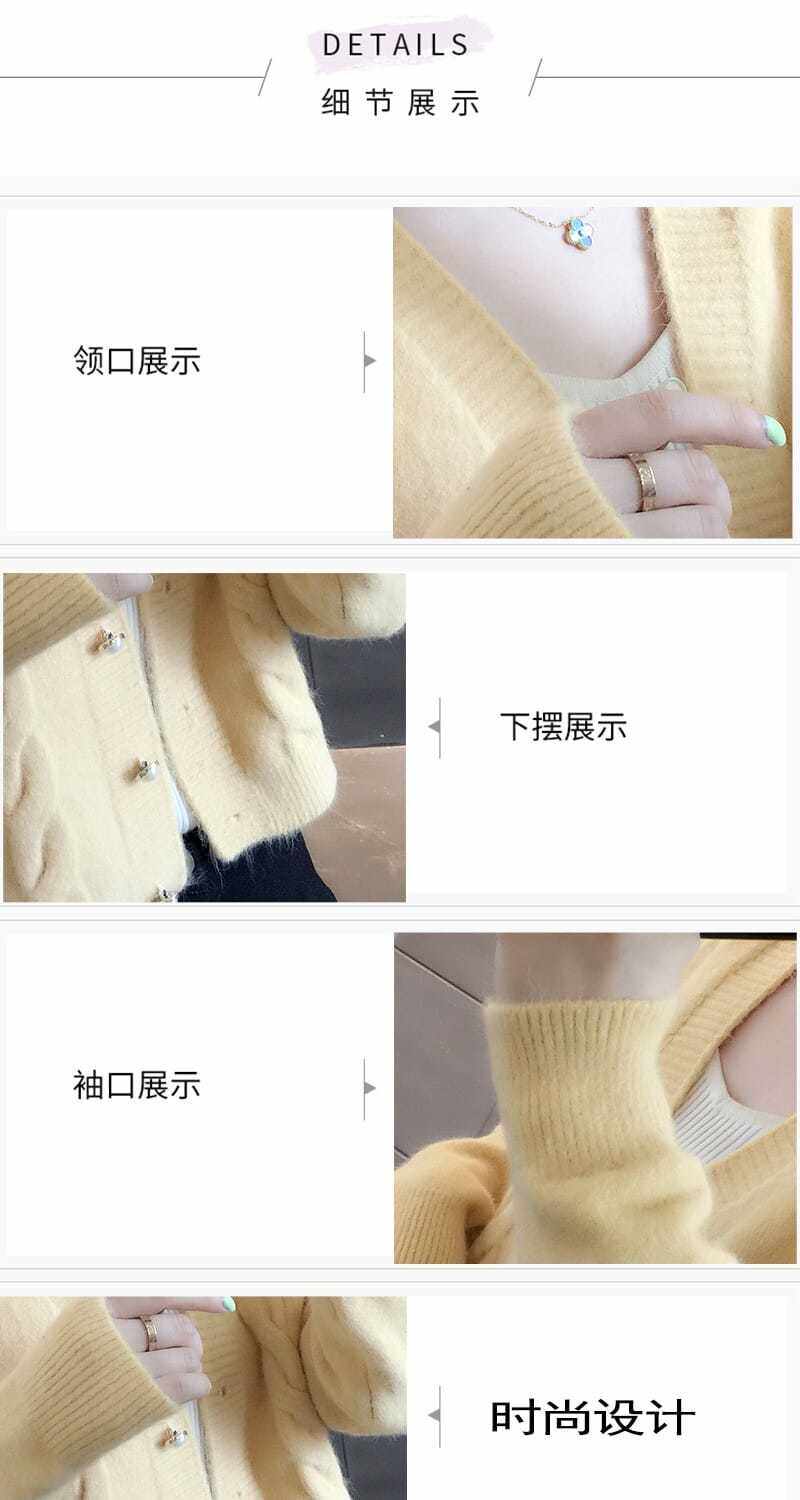 DETAILS
细节展示

领口展示

下摆展示

袖口展示

时尚设计